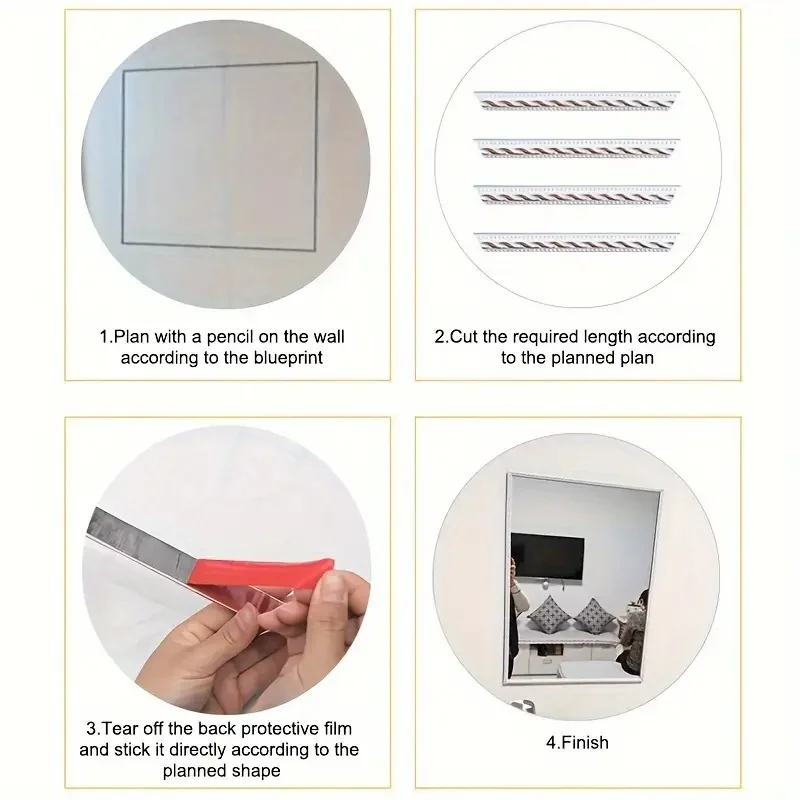 1.Plan with a pencil on the wall according to the blueprint

2.Cut the required length according to the planned plan

3.Tear off the back protective film and stick it directly according to the planned shape

4.Finish