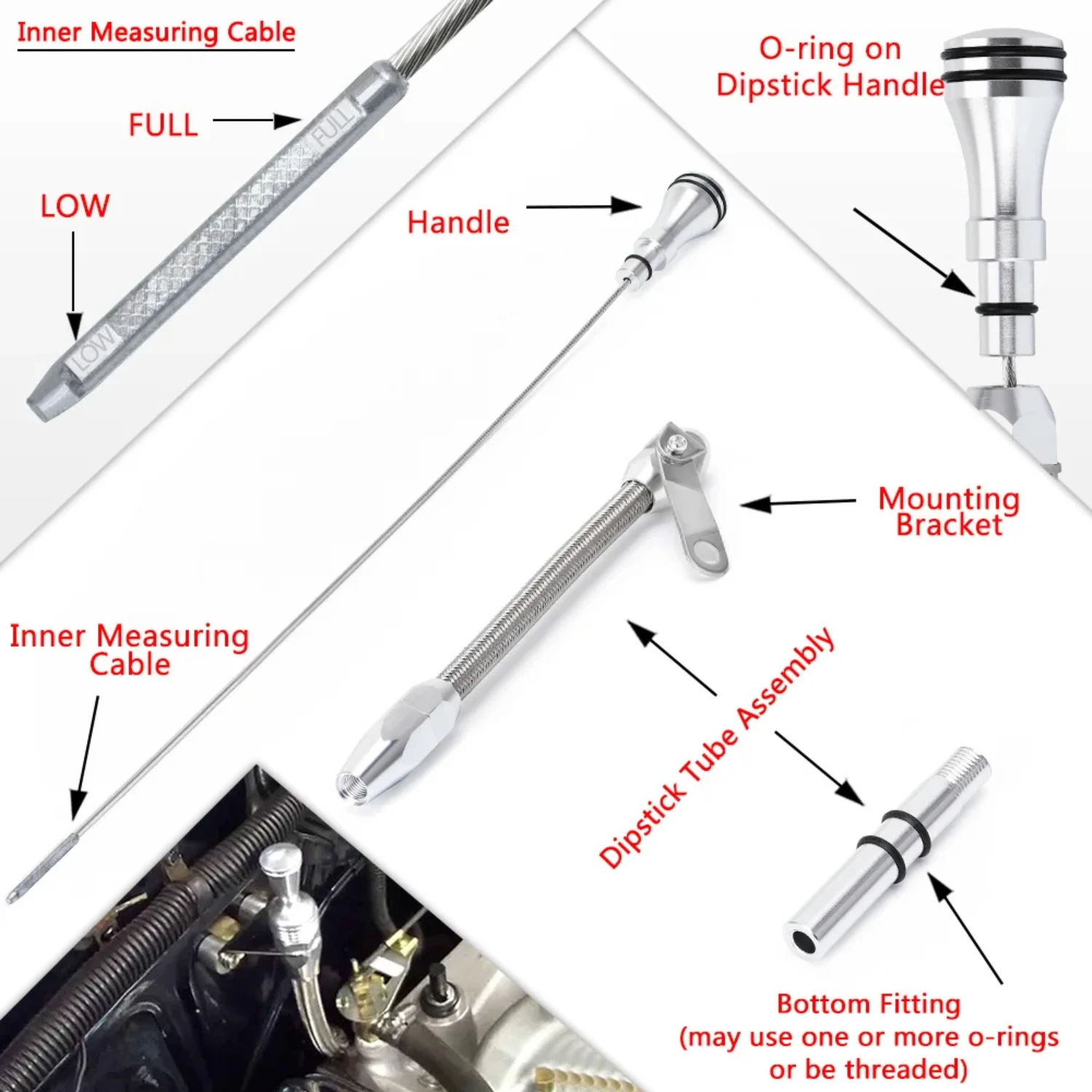 Inner Measuring Cable

FULL

FULL

LOW

LOW

O-ring on Dipstick Handle

Handle

Mounting Bracket

Inner Measuring Cable

Dipstick Tube Assembly

Bottom Fitting (may use one or more o-rings or be threaded)