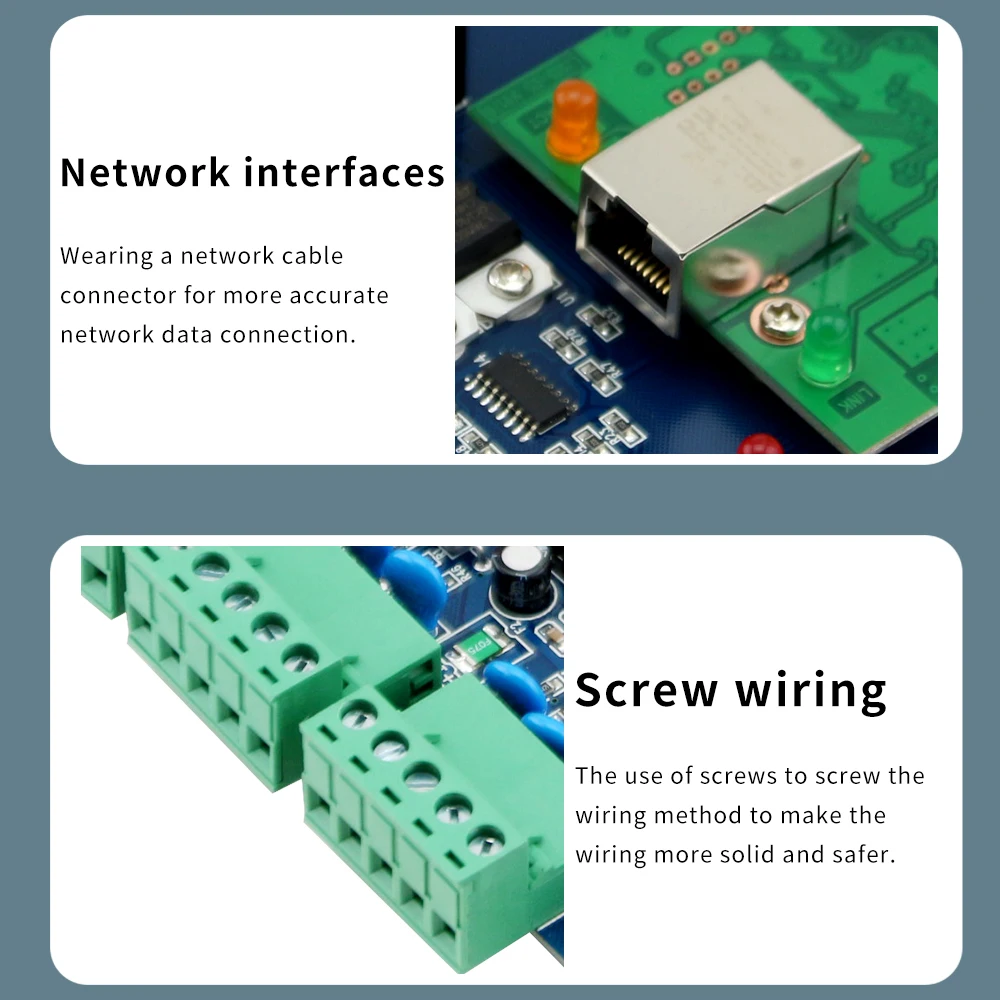 Network interfaces

Wearing a network cable connector for more accurate network data connection.

LINK

Screw wiring

The use of screws to screw the wiring method to make the wiring more solid and safer.