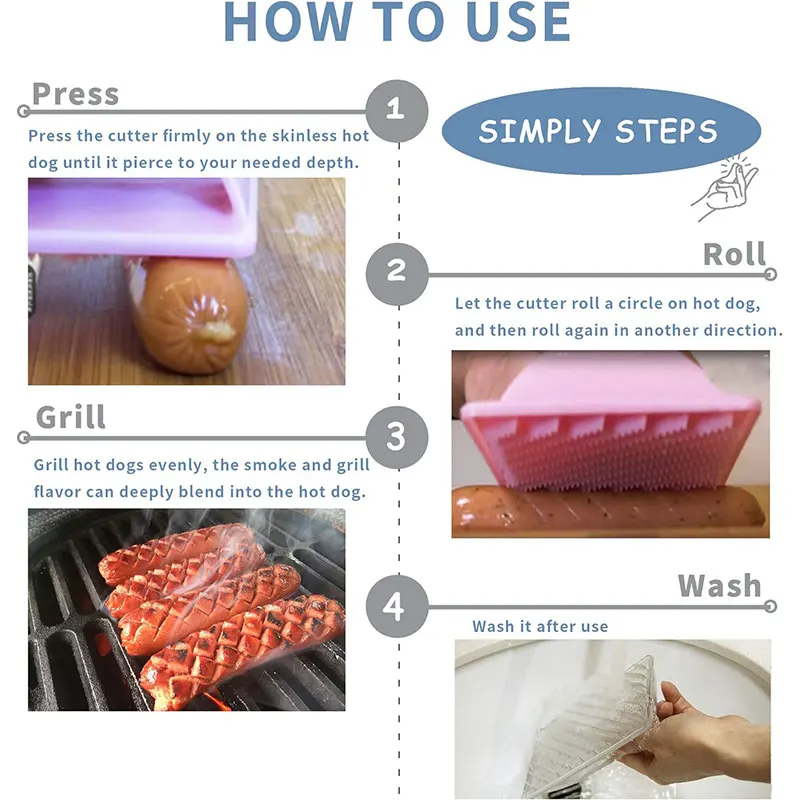 HOW TO USE

Press

1

Press the cutter firmly on the skinless hot dog until it pierce to your needed depth.

SIMPLY STEPS

2

Roll

Let the cutter roll a circle on hot dog, and then roll again in another direction.

Grill

3

Grill hot dogs evenly, the smoke and grill flavor can deeply blend into the hot dog.

4

Wash

Wash it after use