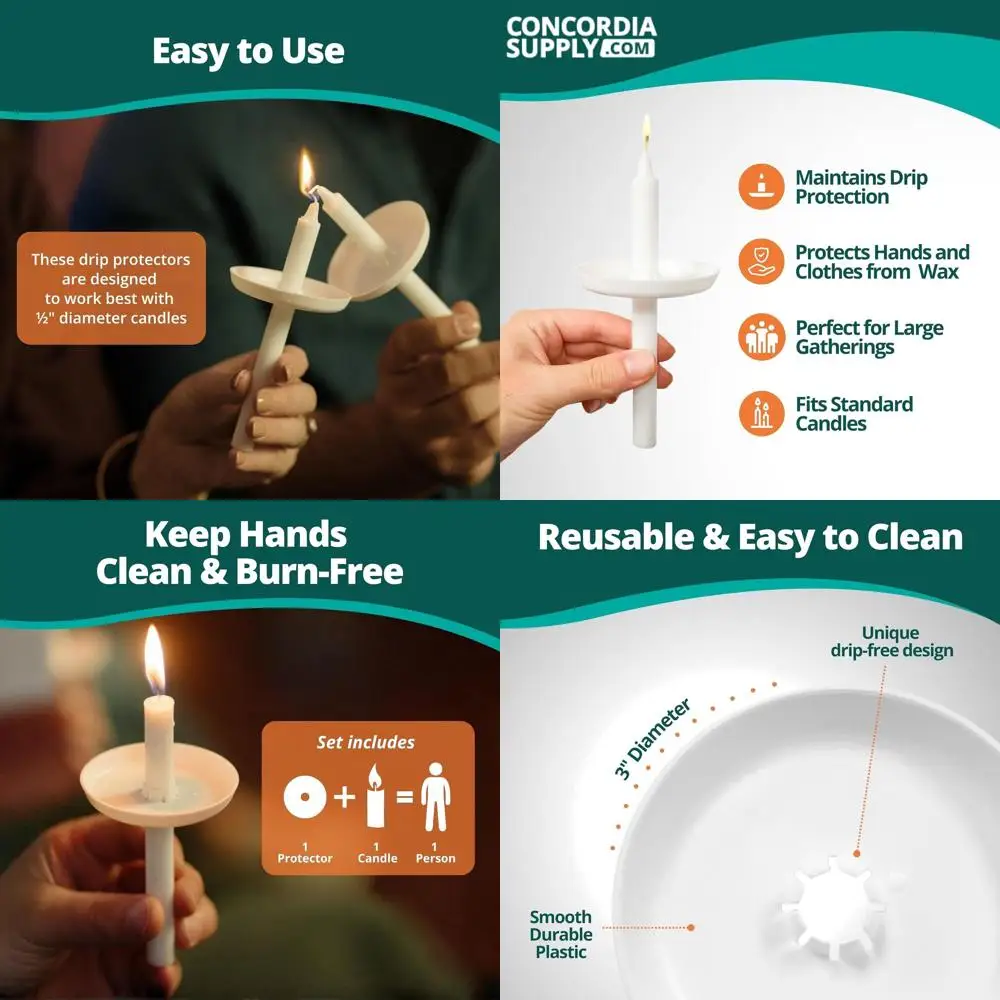 Easy to Use

These drip protectors are designed to work best with ½" diameter candles

CONCORDIA SUPPLY.COM

Maintains Drip Protection

Protects Hands and Clothes from Wax

Perfect for Large Gatherings

Fits Standard Candles

Keep Hands Clean & Burn-Free

Set includes

+ =

1 Protector

1 Candle

1 Person

Reusable & Easy to Clean

Unique drip-free design

3" Diameter

Smooth Durable Plastic