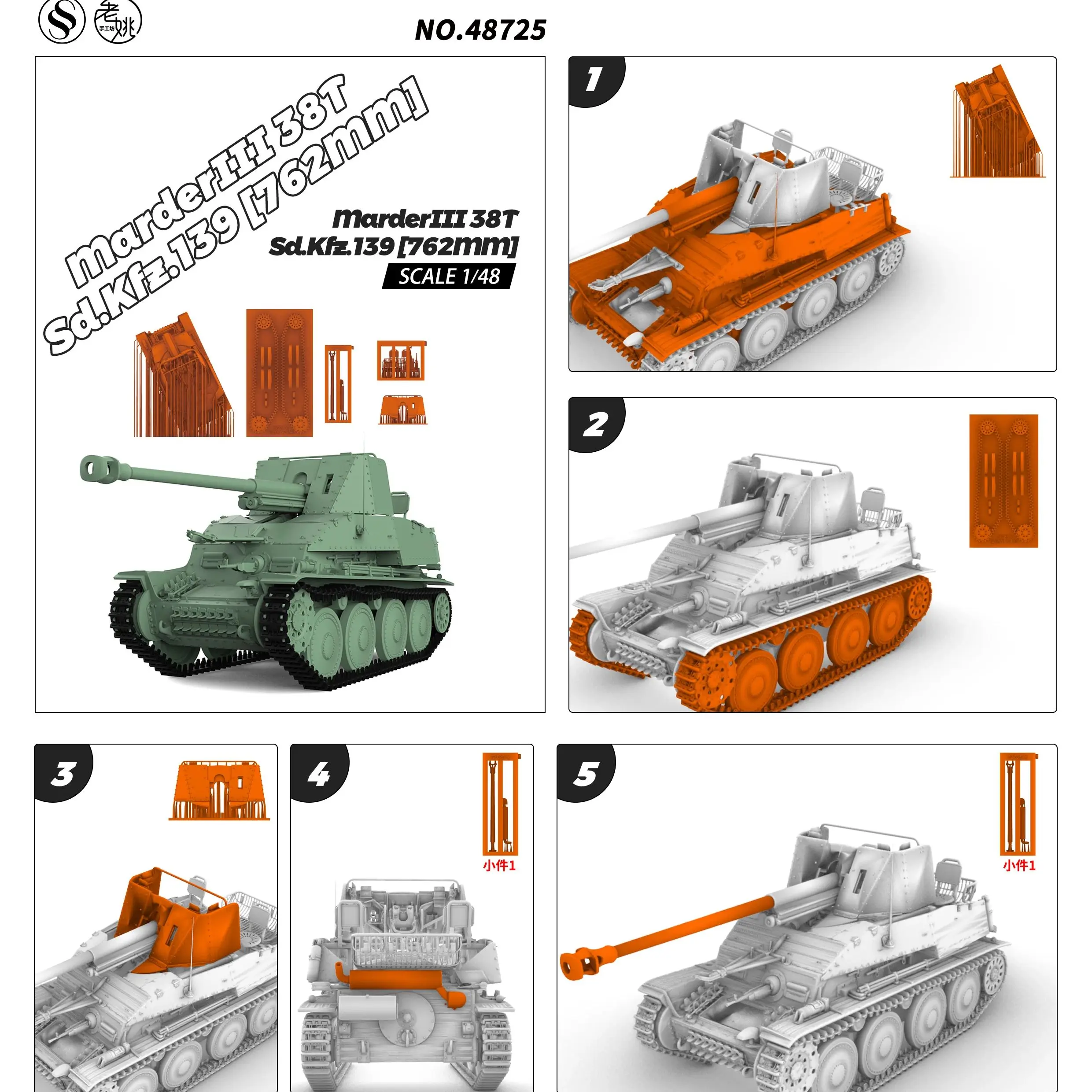 S 老姚 手工坊

NO.48725

MarderIII 38T Sd.Kfz.139 [762mm]

MarderIII 38T Sd.Kfz.139 [762mm]

SCALE 1/48

1

2

3

4

小件1

5

小件1