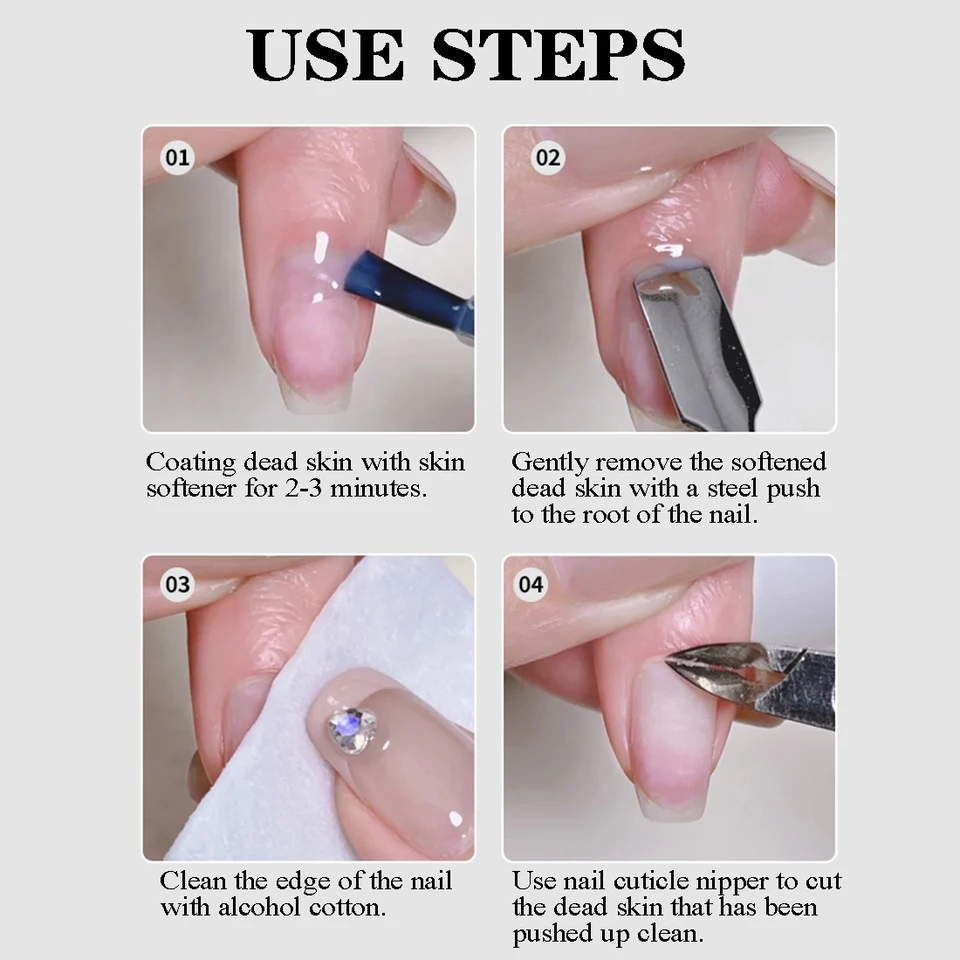 USE STEPS

01

Coating dead skin with skin softener for 2-3 minutes.

02

Gently remove the softened dead skin with a steel push to the root of the nail.

03

Clean the edge of the nail with alcohol cotton.

04

Use nail cuticle nipper to cut the dead skin that has been pushed up clean.