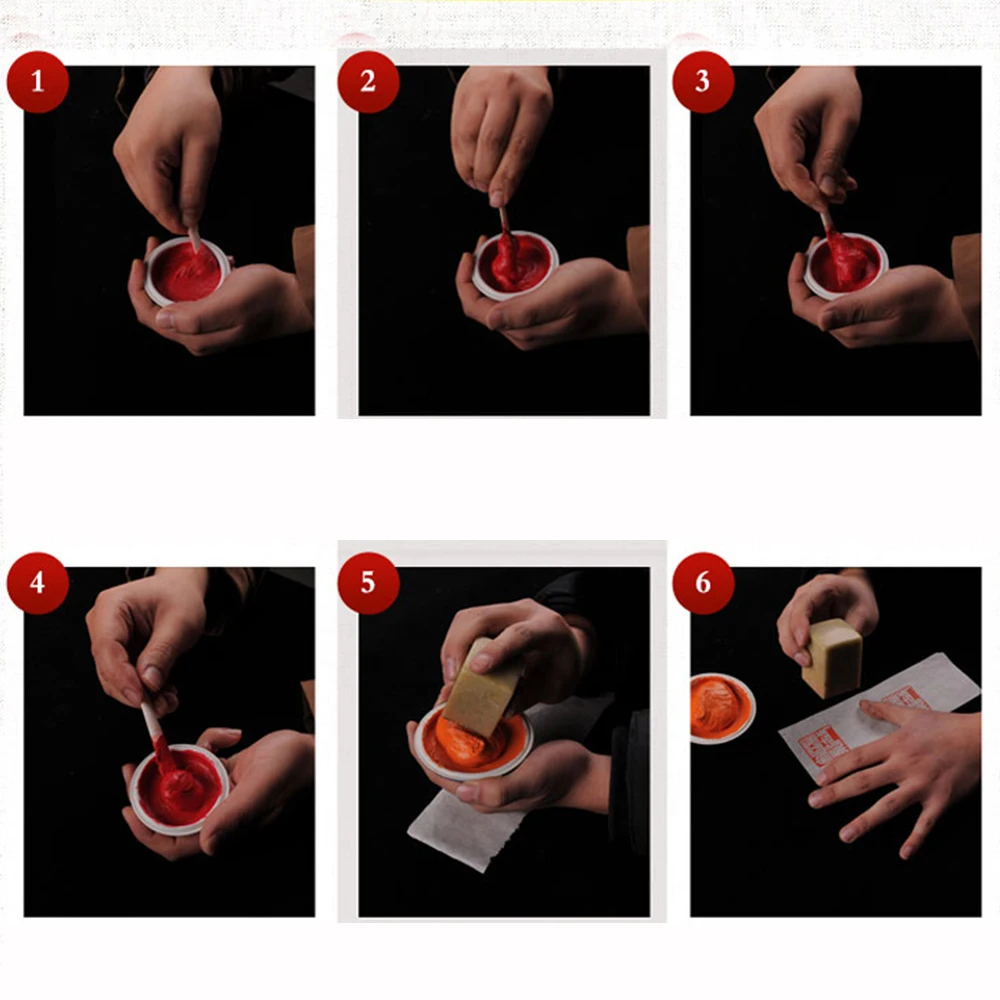 1

2

3

4

5

6