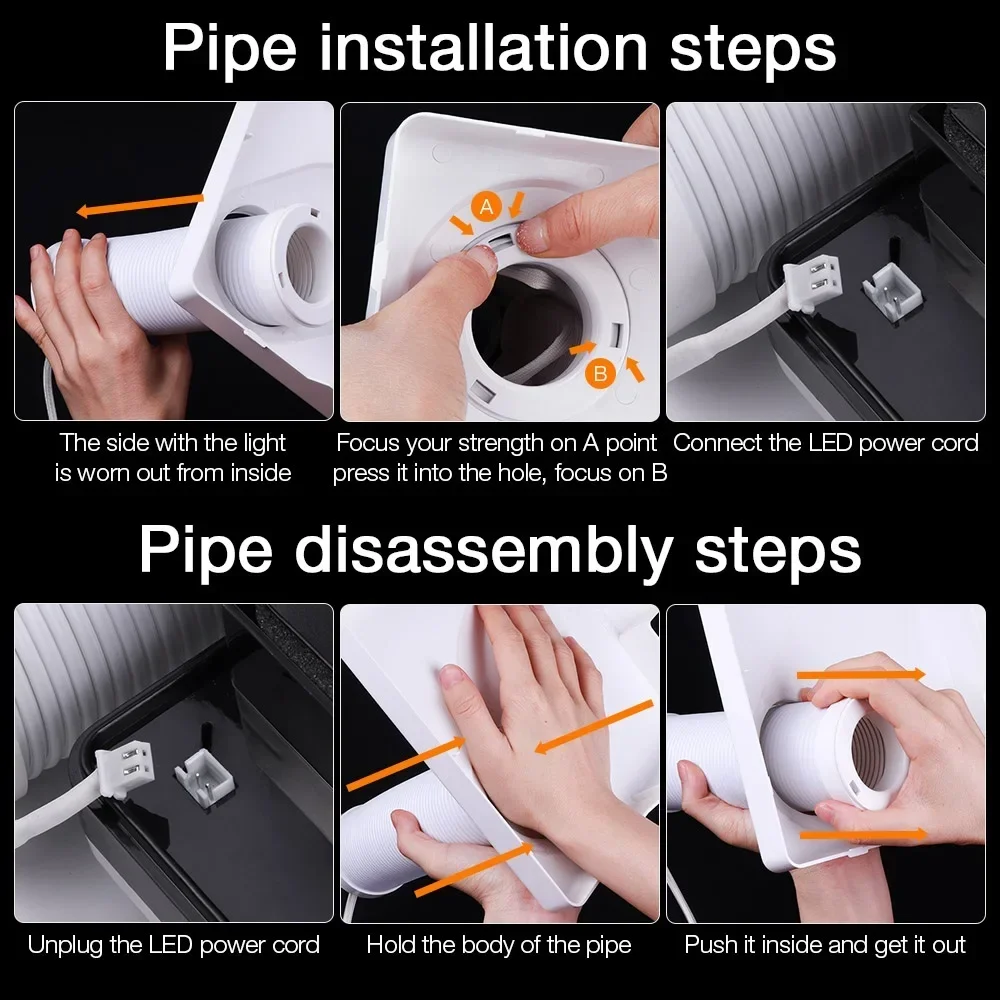 Pipe installation steps

A

B

The side with the light is worn out from inside

Focus your strength on A point press it into the hole, focus on B

Connect the LED power cord

Pipe disassembly steps

Unplug the LED power cord

Hold the body of the pipe

Push it inside and get it out