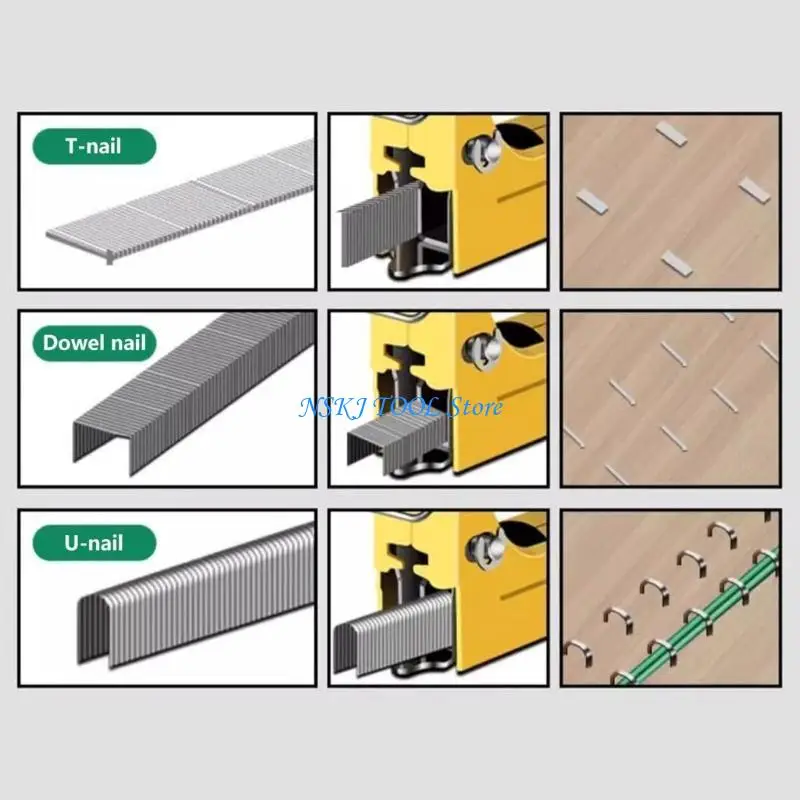 T-nail

Dowel nail

NSKJ TOOL Store

U-nail