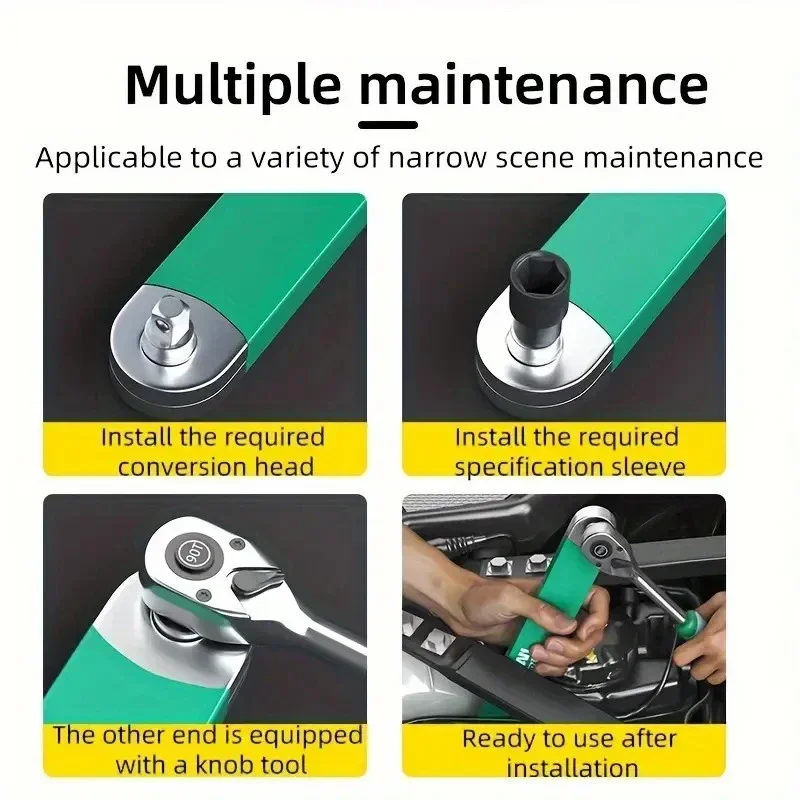 Multiple maintenance

Applicable to a variety of narrow scene maintenance

Install the required conversion head

Install the required specification sleeve

90T

The other end is equipped with a knob tool

Ready to use after installation