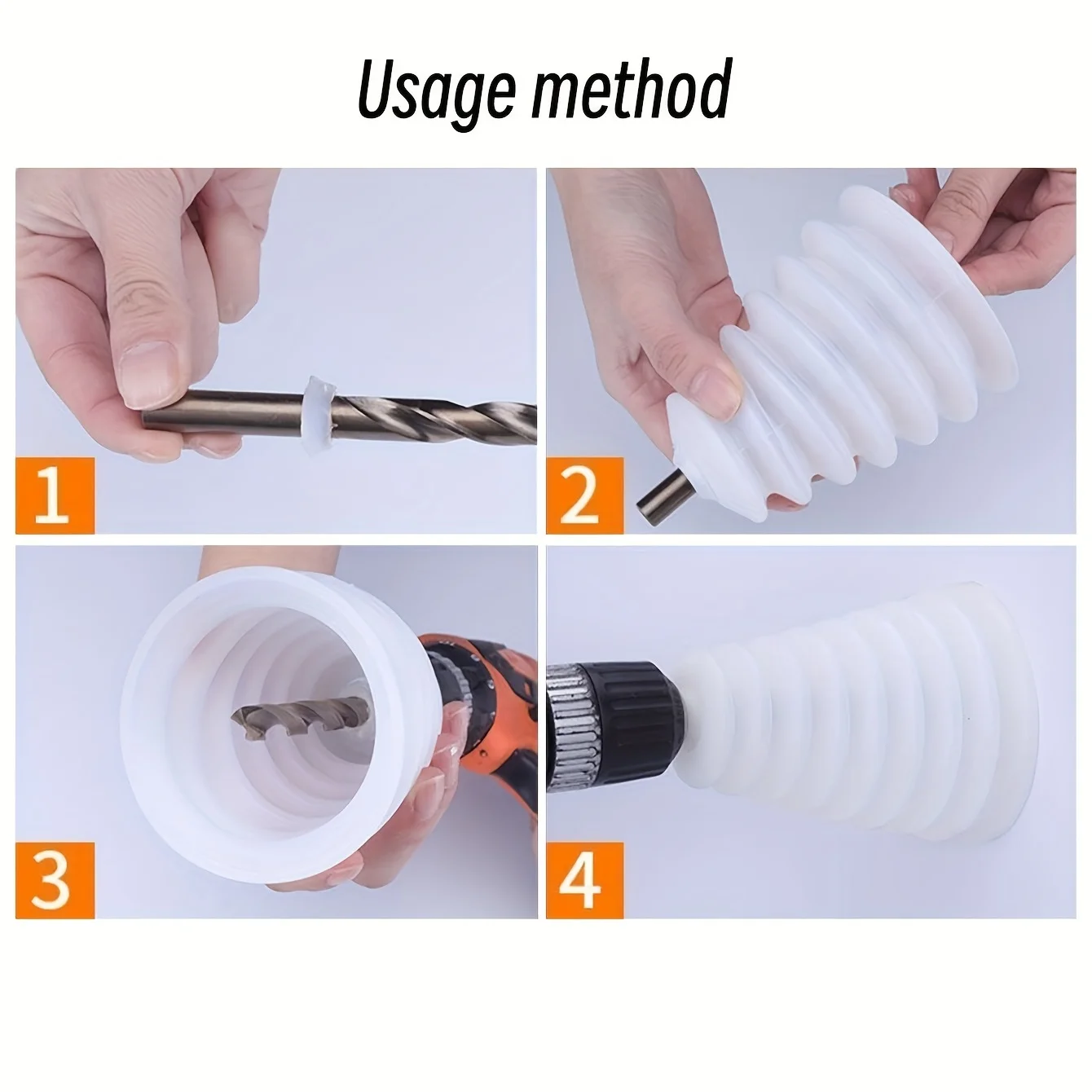 Usage method

1

2

3

4