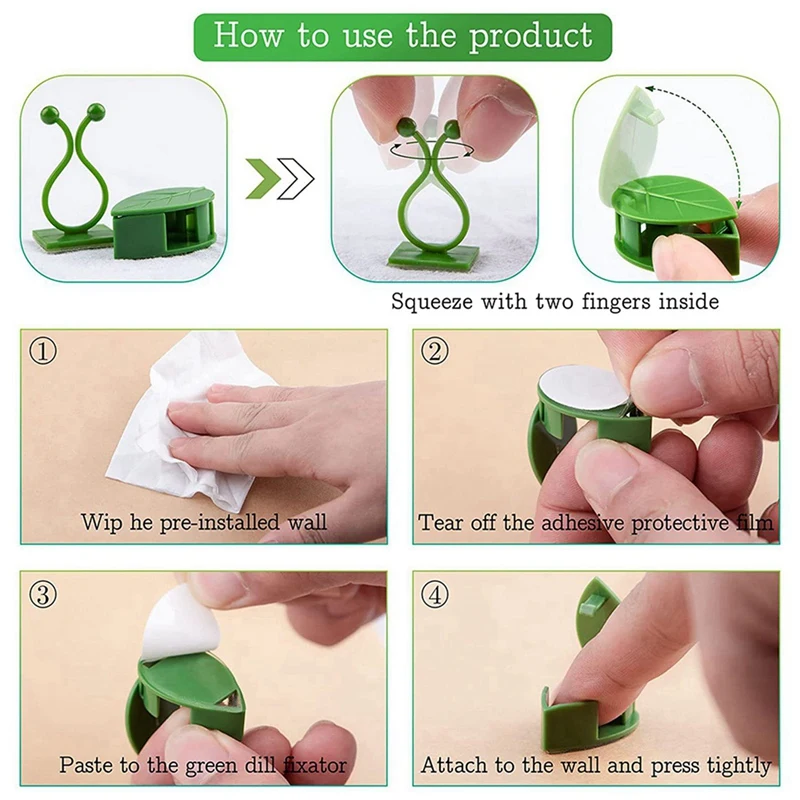 How to use the product

Squeeze with two fingers inside

①
Wip he pre-installed wall

②
Tear off the adhesive protective film

③
Paste to the green dill fixator

④
Attach to the wall and press tightly