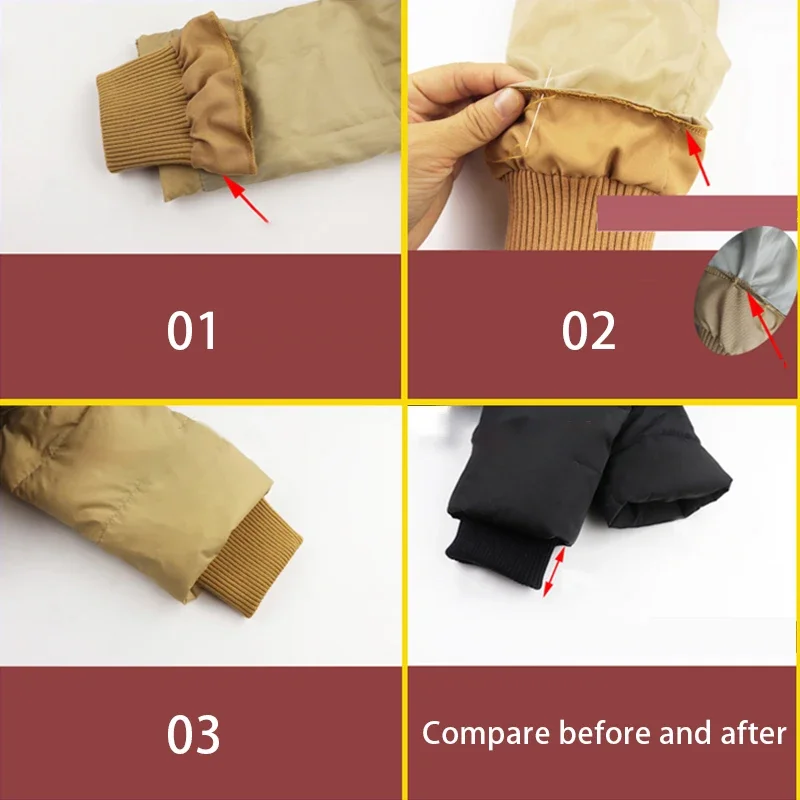 01

02

03

Compare before and after