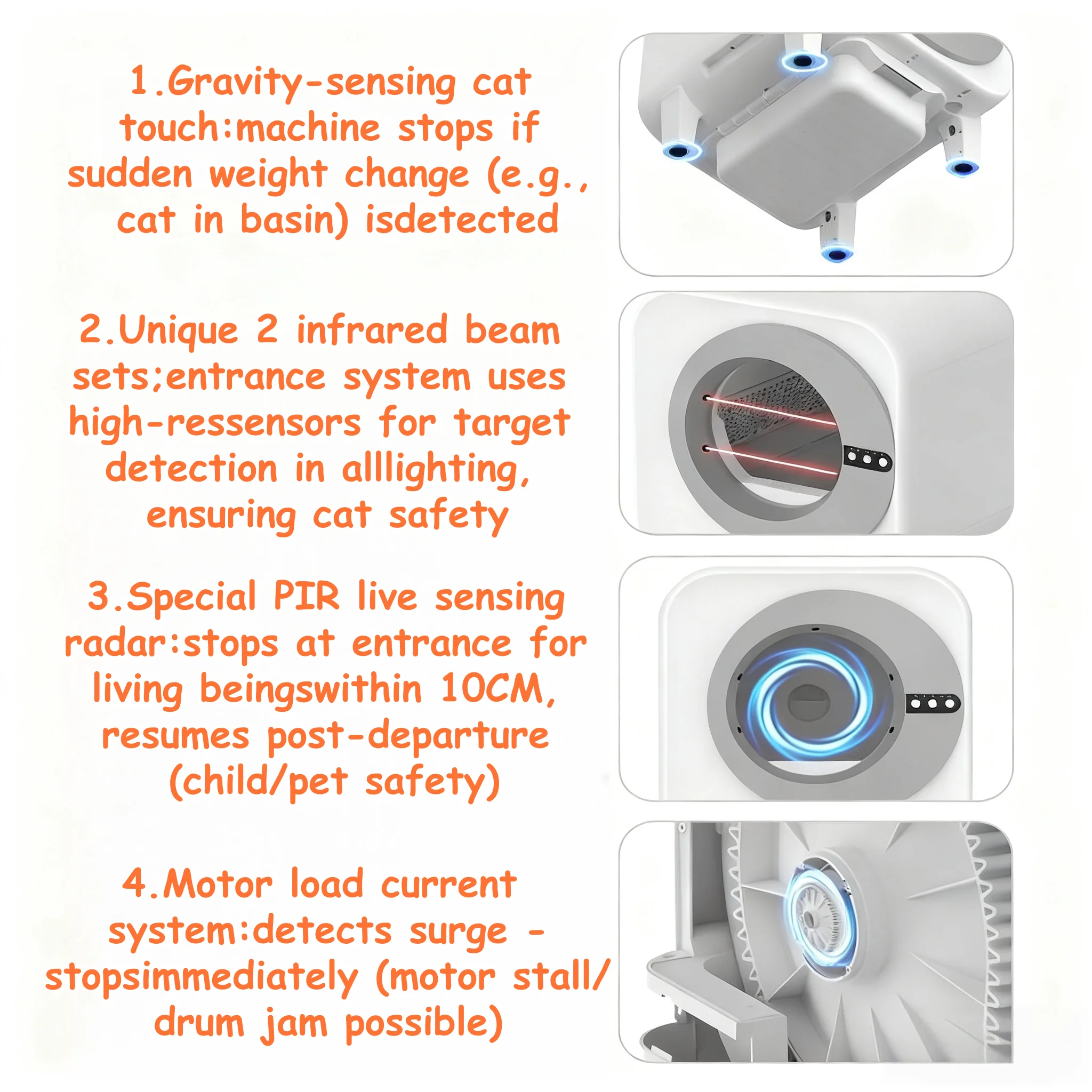 1.Gravity-sensing cat touch:machine stops if sudden weight change (e.g., cat in basin) isdetected

2.Unique 2 infrared beam sets;entrance system uses high-ressensors for target detection in alllighting, ensuring cat safety

3.Special PIR live sensing radar:stops at entrance for living beingswithin 10CM, resumes post-departure (child/pet safety)

4.Motor load current system:detects surge - stopsimmediately (motor stall/ drum jam possible)