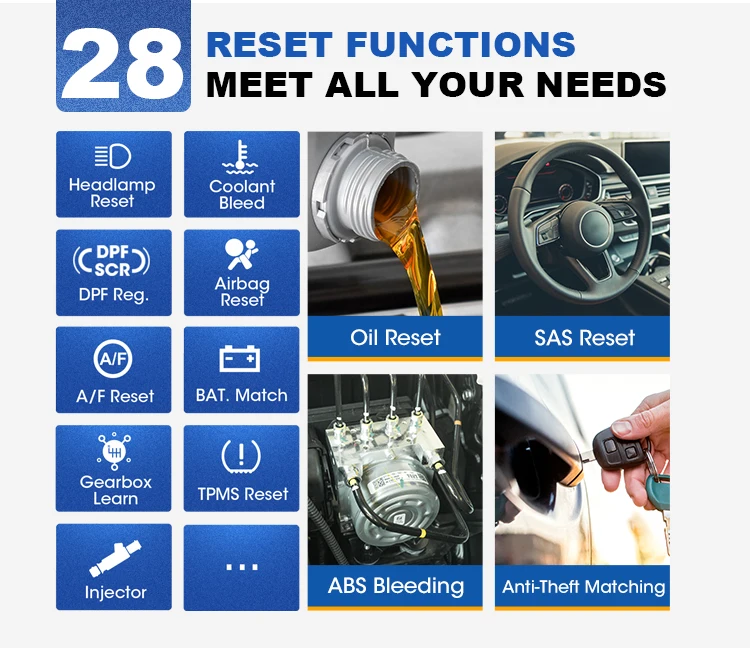 28 RESET FUNCTIONS
MEET ALL YOUR NEEDS

Headlamp Reset

Coolant Bleed

DPF SCR
DPF Reg.

Airbag Reset

A/F
A/F Reset

BAT. Match

Gearbox Learn

TPMS Reset

Injector

...

Oil Reset

SAS Reset

ABS Bleeding

Anti-Theft Matching