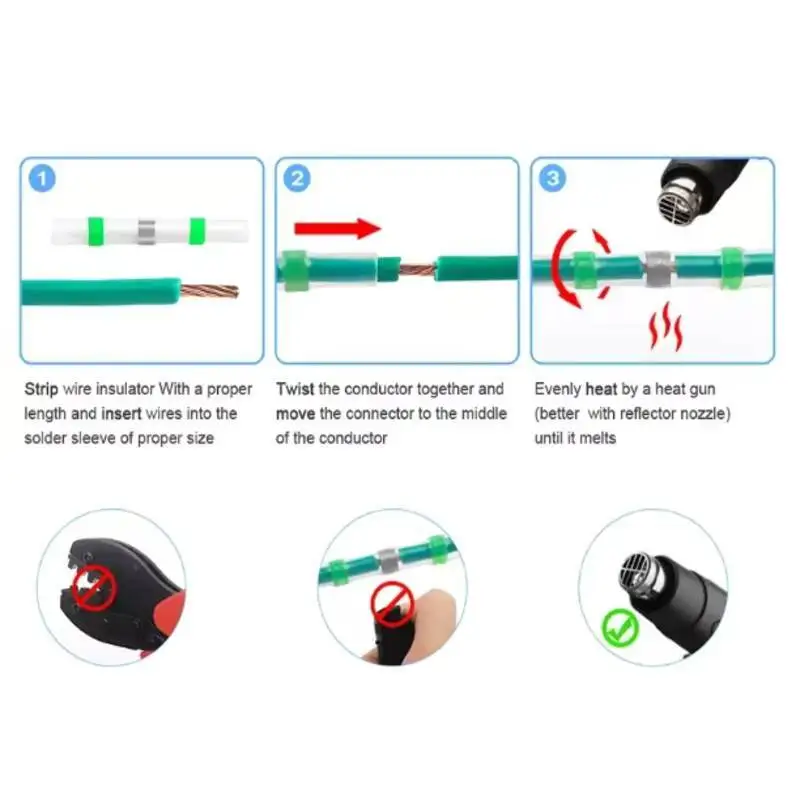 1

Strip wire insulator With a proper length and insert wires into the solder sleeve of proper size

2

Twist the conductor together and move the connector to the middle of the conductor

3

Evenly heat by a heat gun (better with reflector nozzle) until it melts