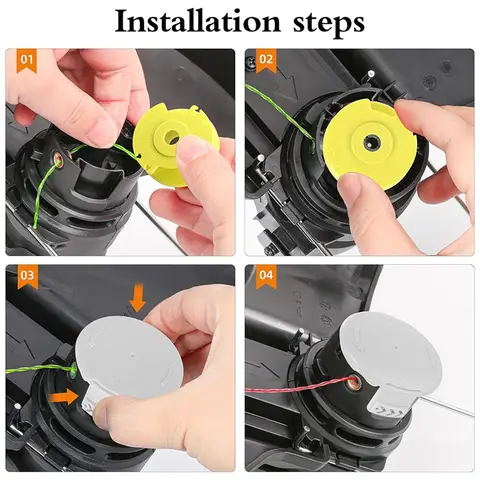 Installation steps

01

02

03

04