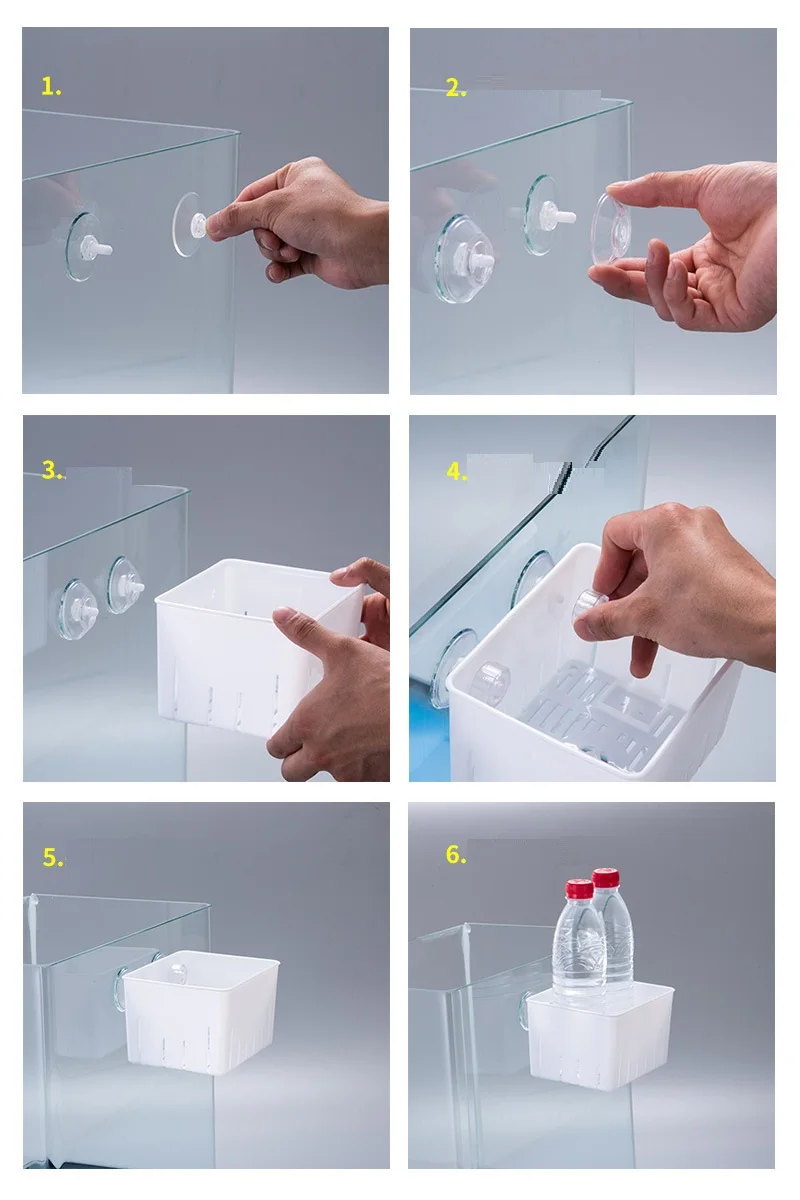 1.

2.

3.

4.

5.

6.