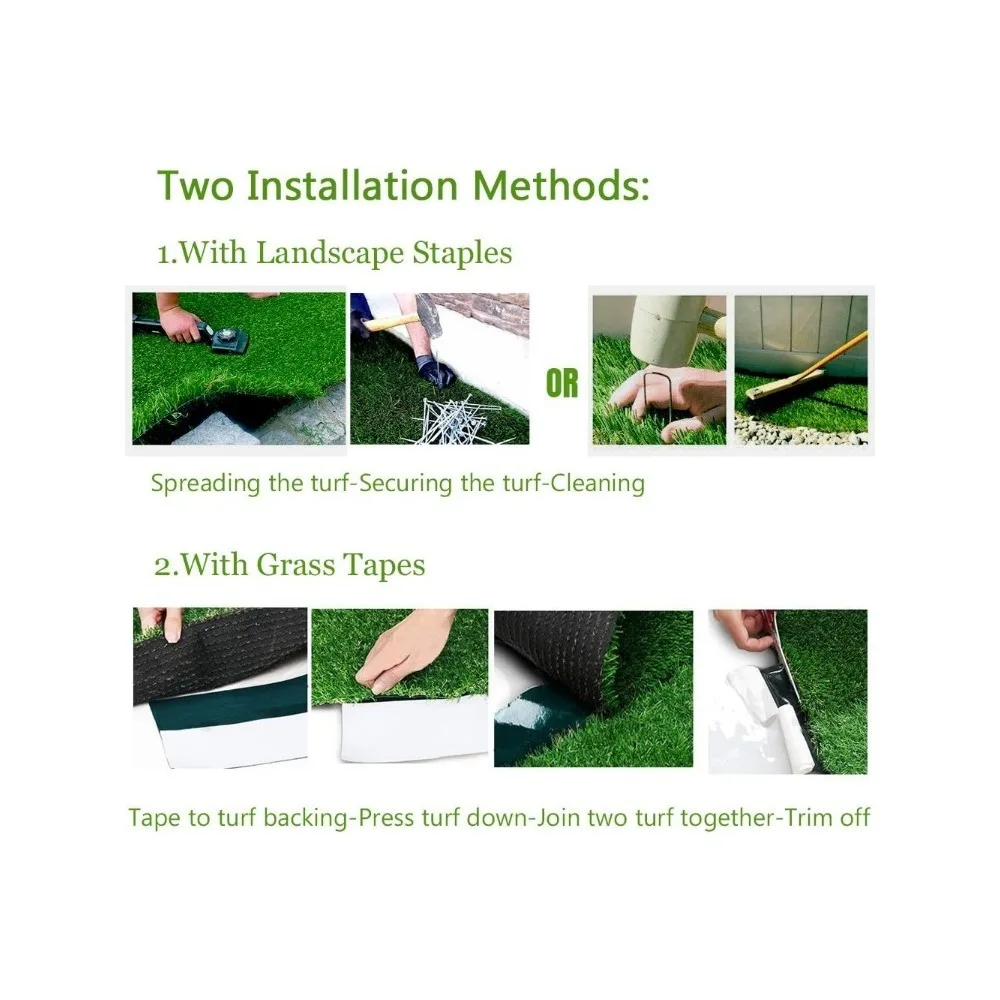 Two Installation Methods:

1.With Landscape Staples

OR

Spreading the turf-Securing the turf-Cleaning

2.With Grass Tapes

Tape to turf backing-Press turf down-Join two turf together-Trim off