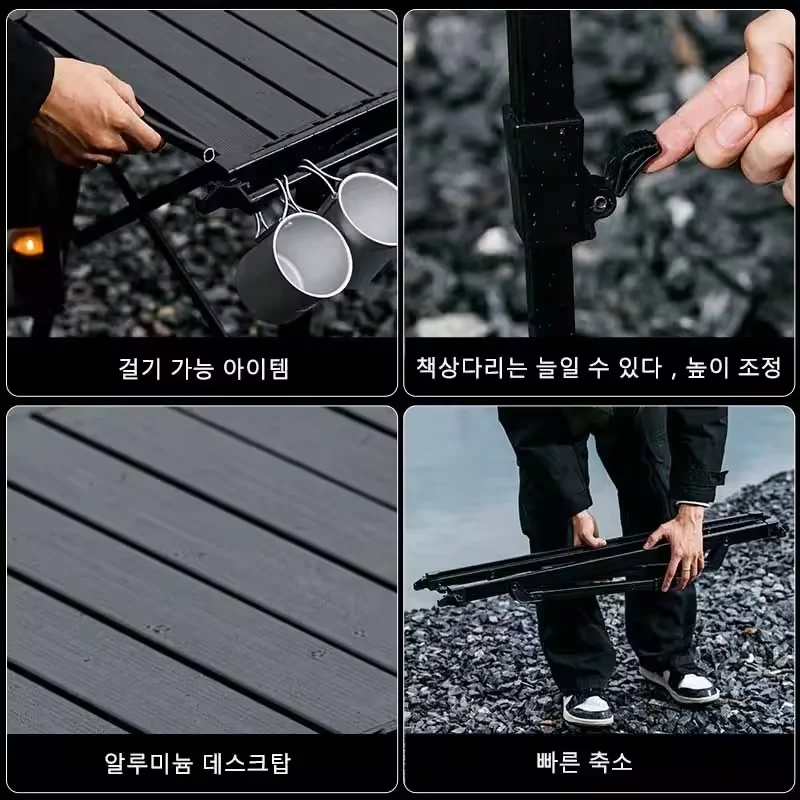 걸기 가능 아이템

책상다리는 늘일 수 있다 , 높이 조정

알루미늄 데스크탑

빠른 축소