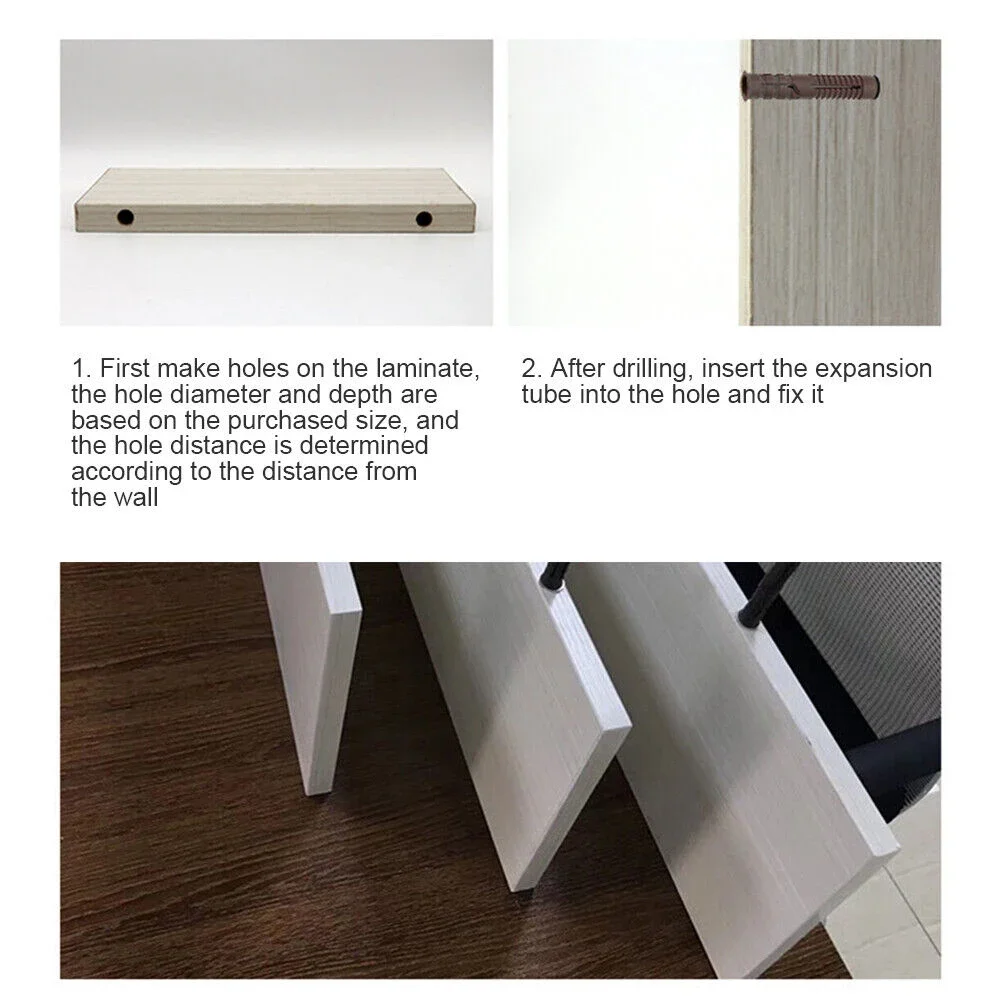 1. First make holes on the laminate, the hole diameter and depth are based on the purchased size, and the hole distance is determined according to the distance from the wall

2. After drilling, insert the expansion tube into the hole and fix it