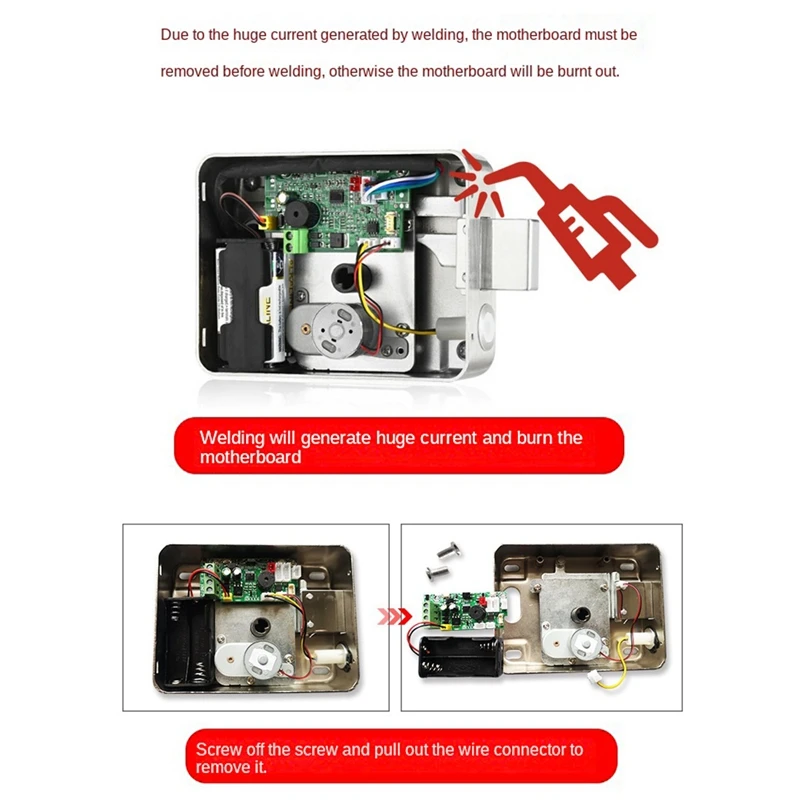 Due to the huge current generated by welding, the motherboard must be removed before welding, otherwise the motherboard will be burnt out.

Welding will generate huge current and burn the motherboard

Screw off the screw and pull out the wire connector to remove it.