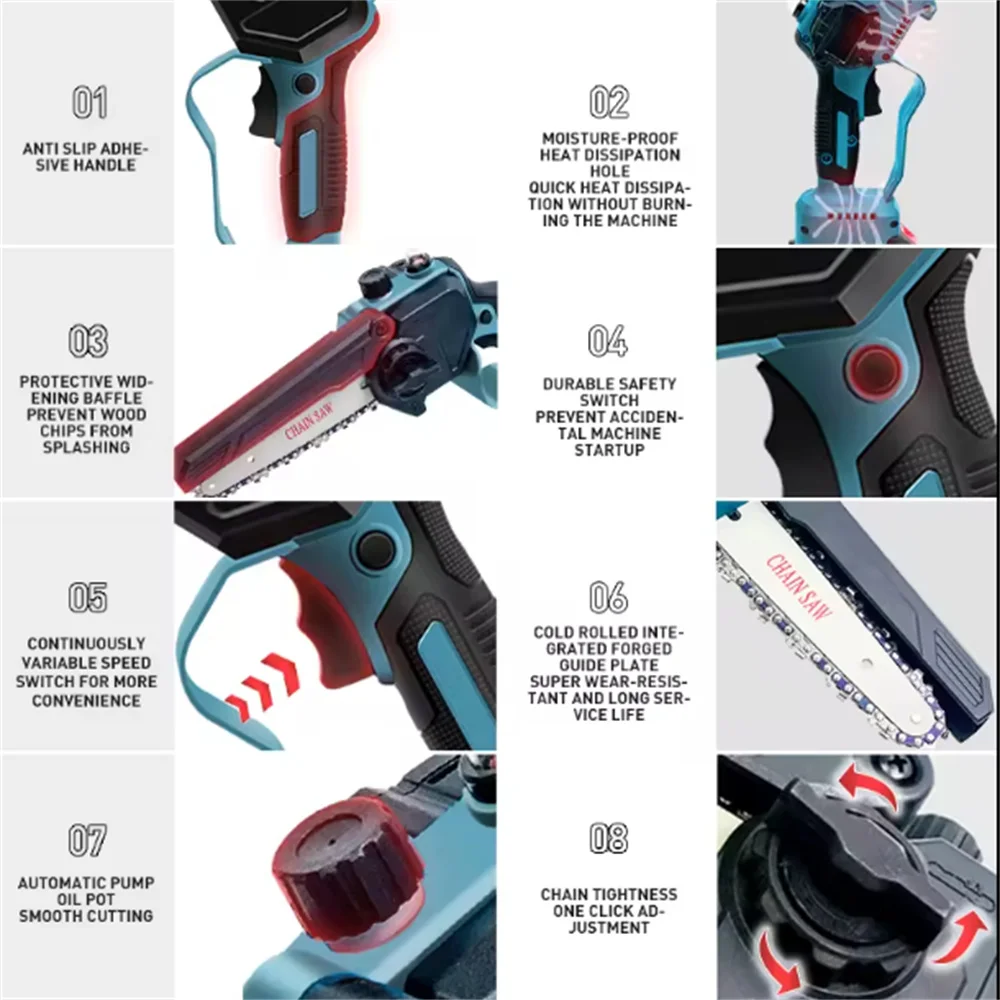 01

ANTI SLIP ADHESIVE HANDLE

02

MOISTURE-PROOF HEAT DISSIPATION HOLE
QUICK HEAT DISSIPATION WITHOUT BURNING THE MACHINE

03

PROTECTIVE WIDENING BAFFLE
PREVENT WOOD CHIPS FROM SPLASHING

CHAIN SAW

04

DURABLE SAFETY SWITCH
PREVENT ACCIDENTAL MACHINE STARTUP

05

CONTINUOUSLY VARIABLE SPEED SWITCH FOR MORE CONVENIENCE

06

COLD ROLLED INTEGRATED FORGED GUIDE PLATE
SUPER WEAR-RESISTANT AND LONG SERVICE LIFE

CHAIN SAW

07

AUTOMATIC PUMP OIL POT
SMOOTH CUTTING

08

CHAIN TIGHTNESS ONE CLICK ADJUSTMENT