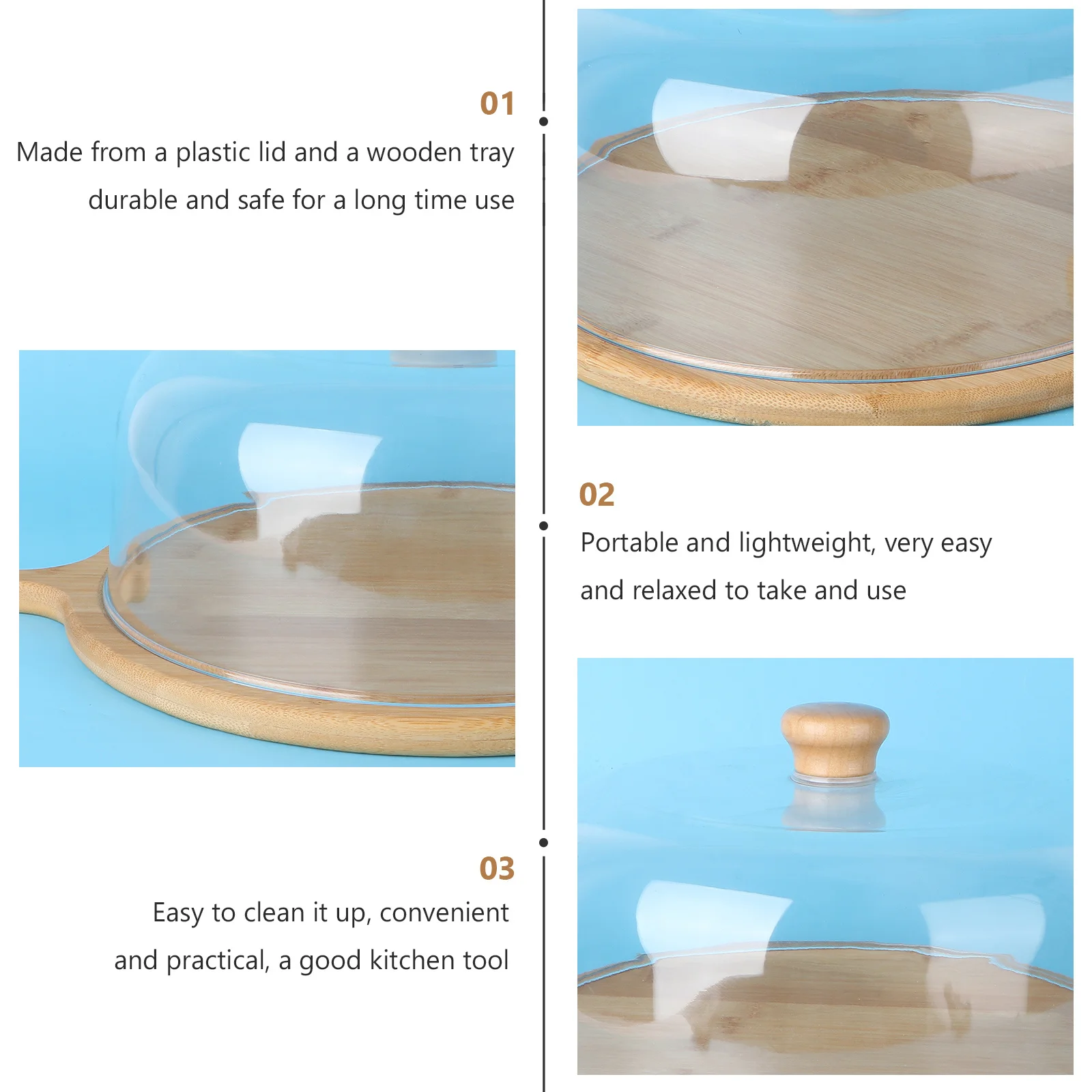 01
Made from a plastic lid and a wooden tray durable and safe for a long time use

02
Portable and lightweight, very easy and relaxed to take and use

03
Easy to clean it up, convenient and practical, a good kitchen tool