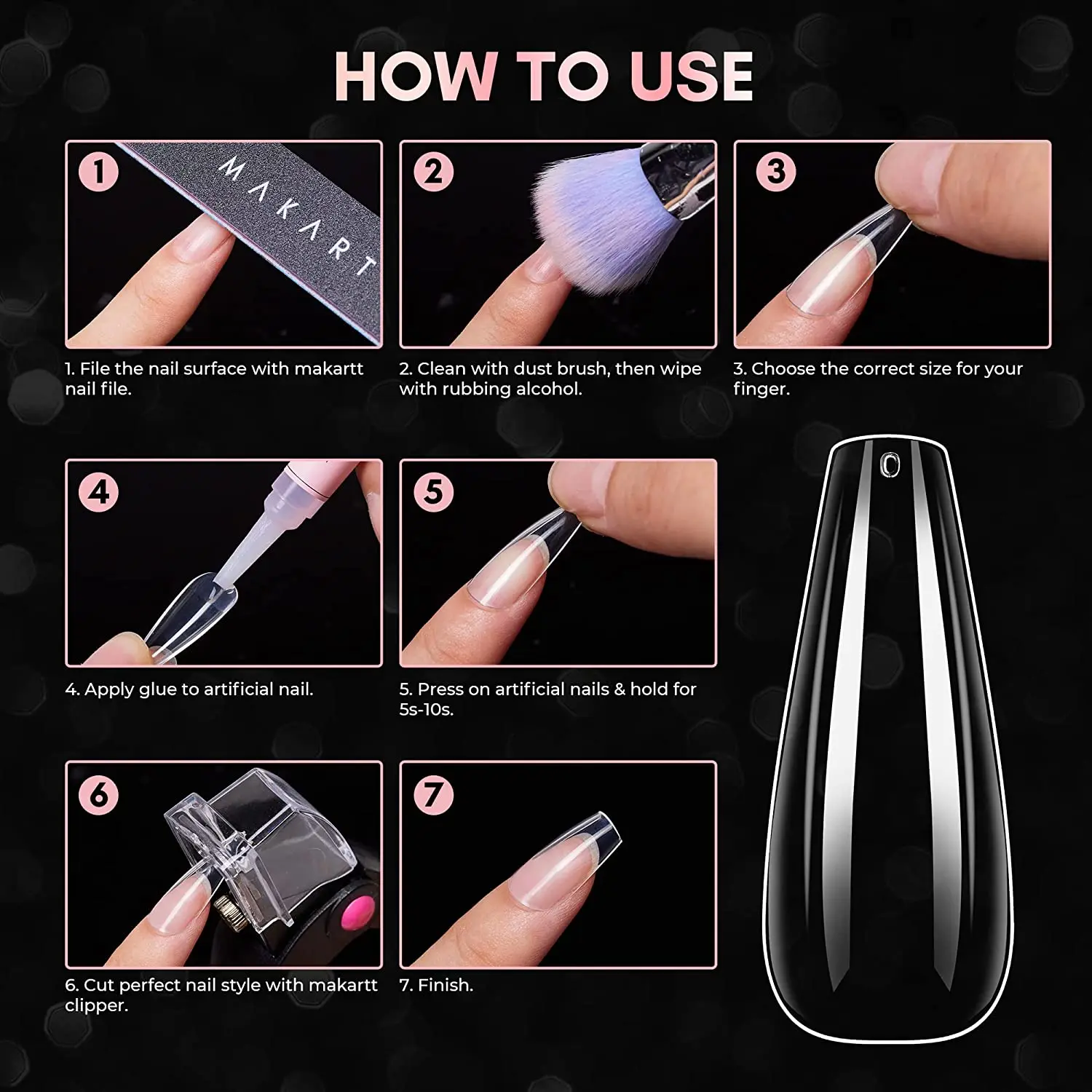 HOW TO USE

1

MAKART

1. File the nail surface with makartt nail file.

2

2. Clean with dust brush, then wipe with rubbing alcohol.

3

3. Choose the correct size for your finger.

4

4. Apply glue to artificial nail.

5

5. Press on artificial nails & hold for 5s-10s.

0

6

6. Cut perfect nail style with makartt clipper.

7

7. Finish.