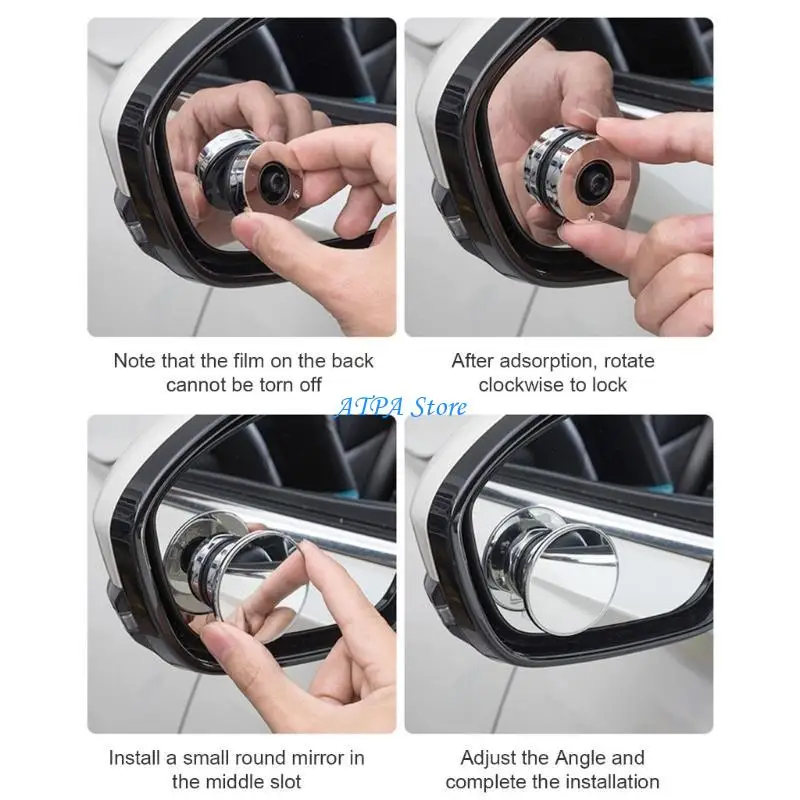 Note that the film on the back cannot be torn off

After adsorption, rotate clockwise to lock

ATPA Store

Install a small round mirror in the middle slot

Adjust the Angle and complete the installation