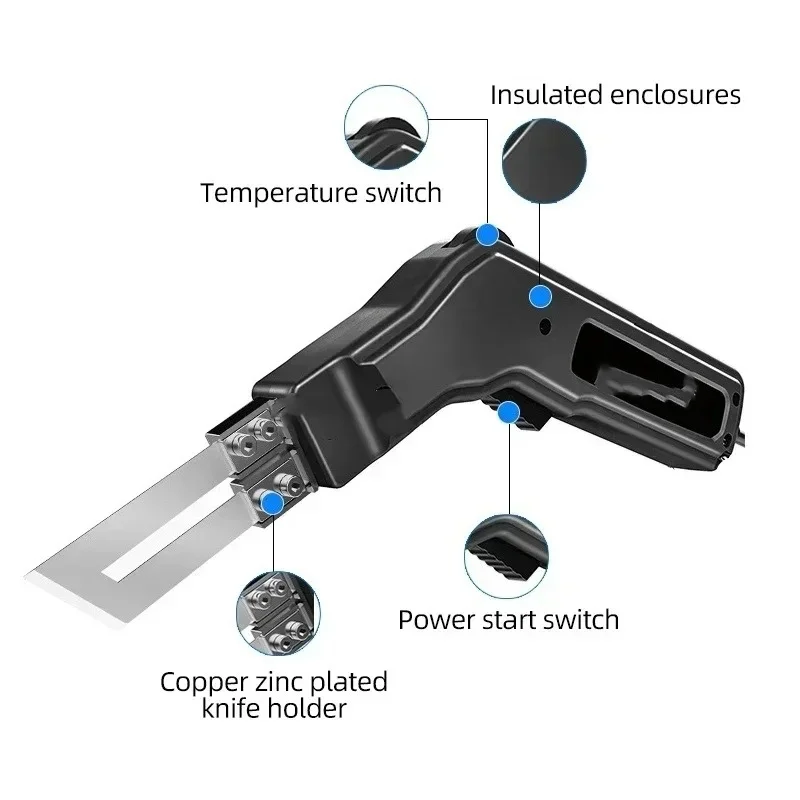 Insulated enclosures

Temperature switch

Power start switch

Copper zinc plated knife holder