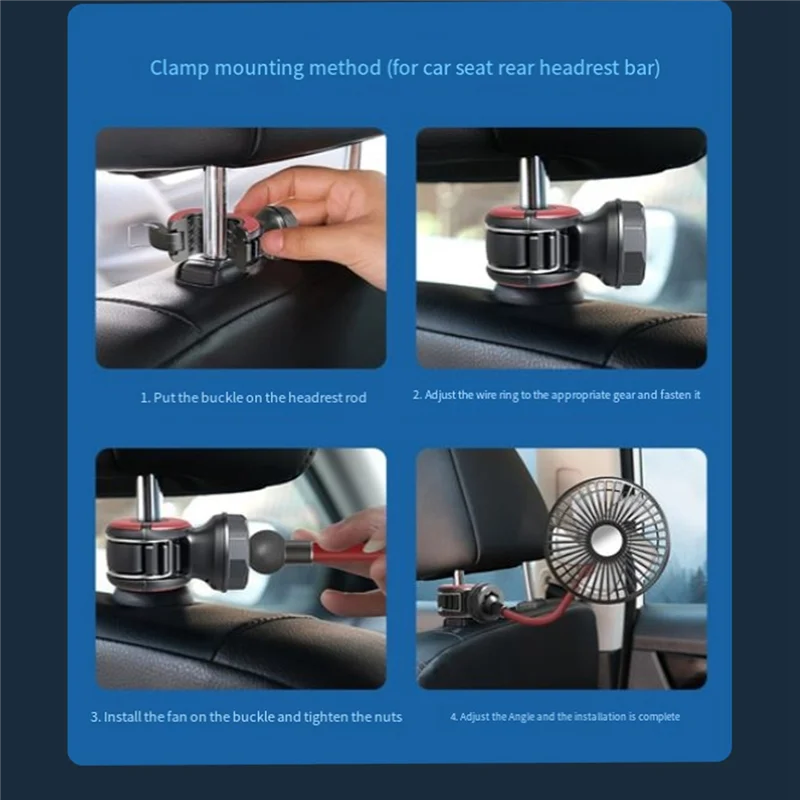 Clamp mounting method (for car seat rear headrest bar)

1. Put the buckle on the headrest rod

2. Adjust the wire ring to the appropriate gear and fasten it

3. Install the fan on the buckle and tighten the nuts

4. Adjust the Angle and the installation is complete