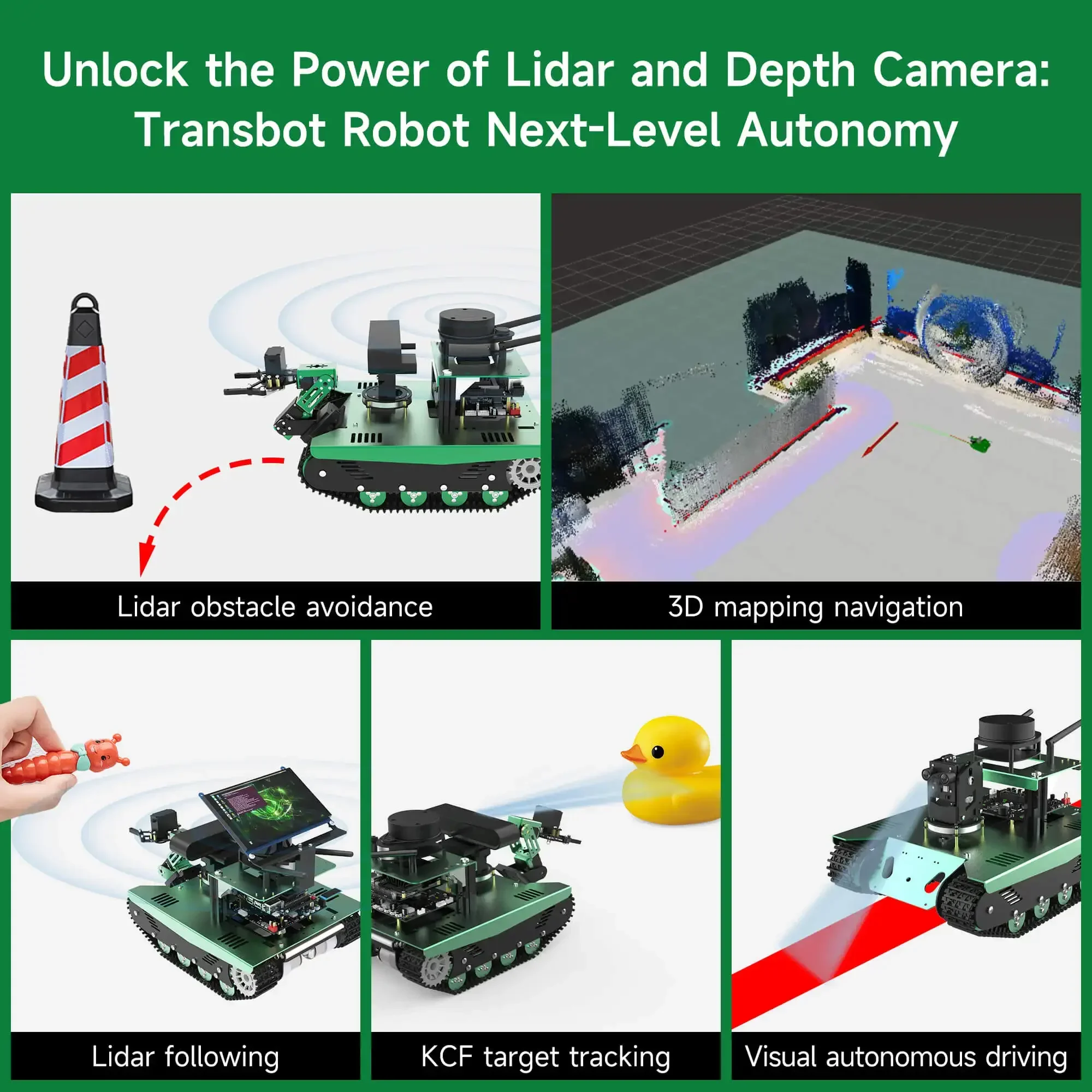 Unlock the Power of Lidar and Depth Camera: Transbot Robot Next-Level Autonomy

Lidar obstacle avoidance

3D mapping navigation

Lidar following

KCF target tracking

Visual autonomous driving