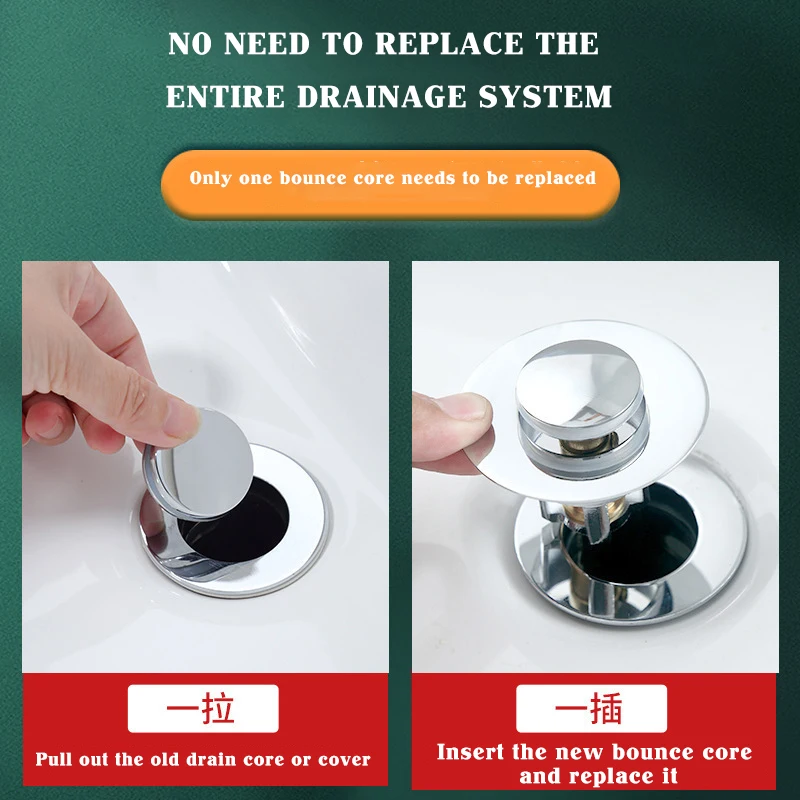 NO NEED TO REPLACE THE ENTIRE DRAINAGE SYSTEM

Only one bounce core needs to be replaced

一拉

Pull out the old drain core or cover

一插

Insert the new bounce core and replace it