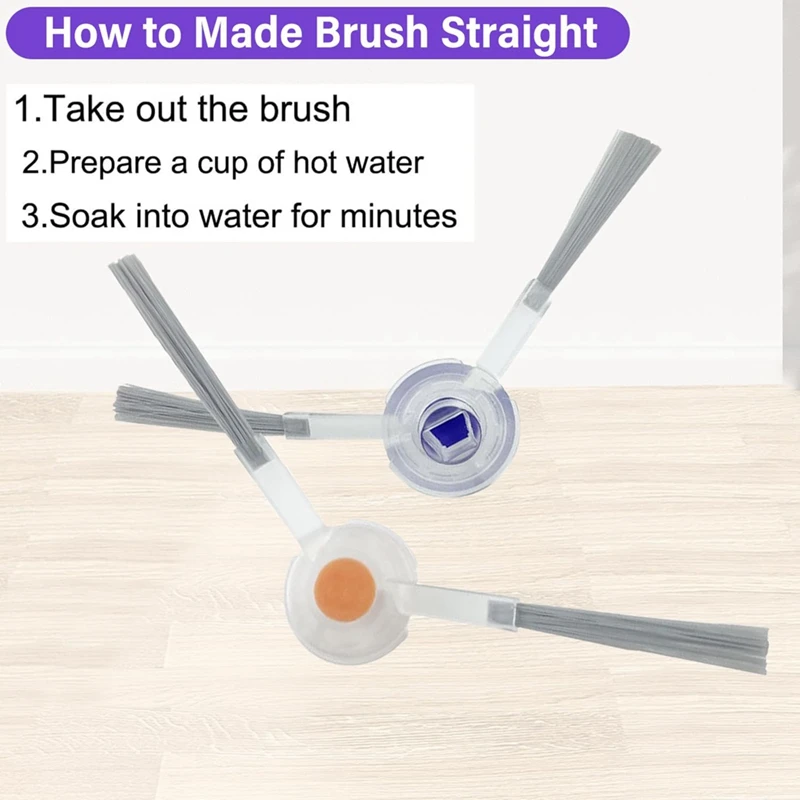 How to Made Brush Straight

1.Take out the brush

2.Prepare a cup of hot water

3.Soak into water for minutes