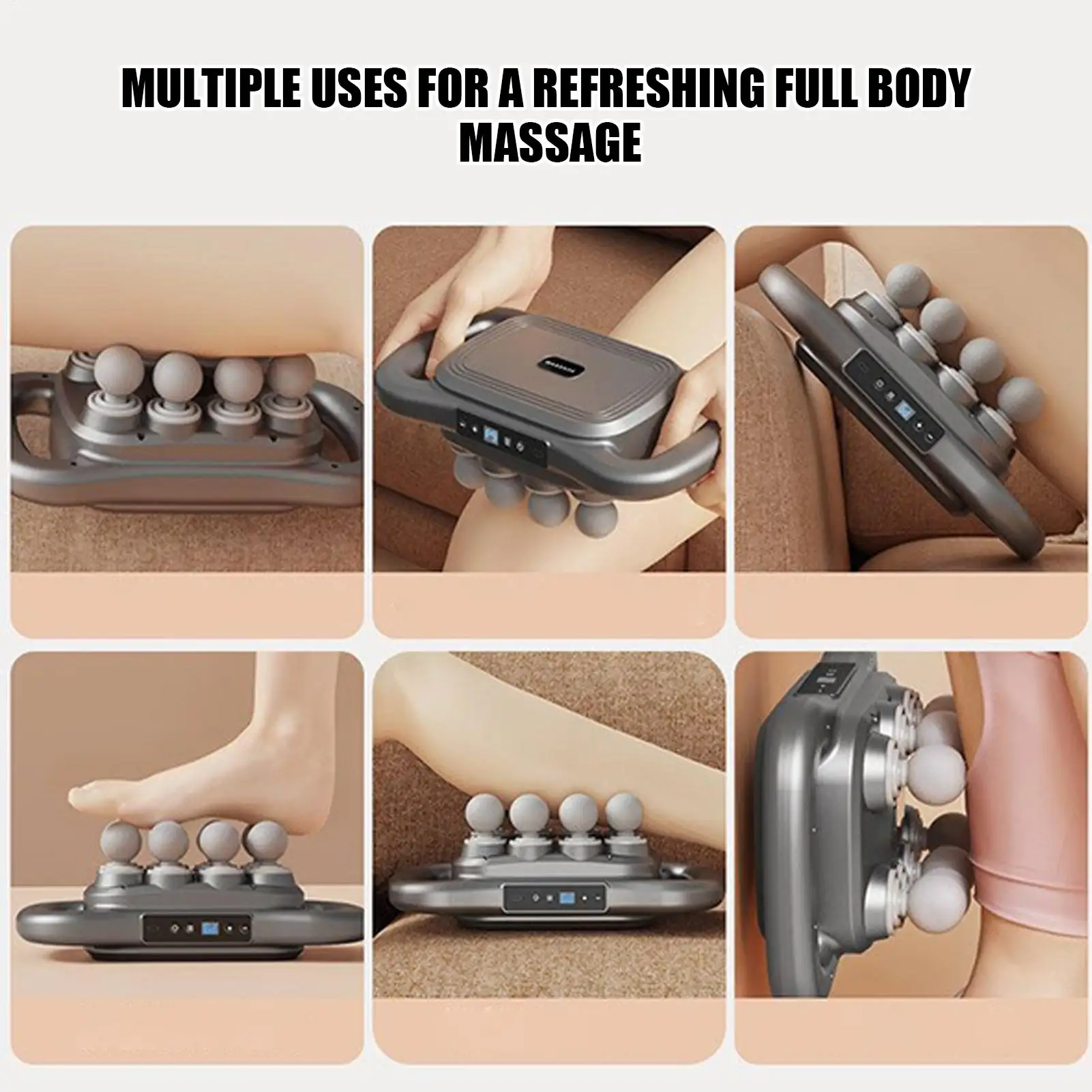 MULTIPLE USES FOR A REFRESHING FULL BODY MASSAGE