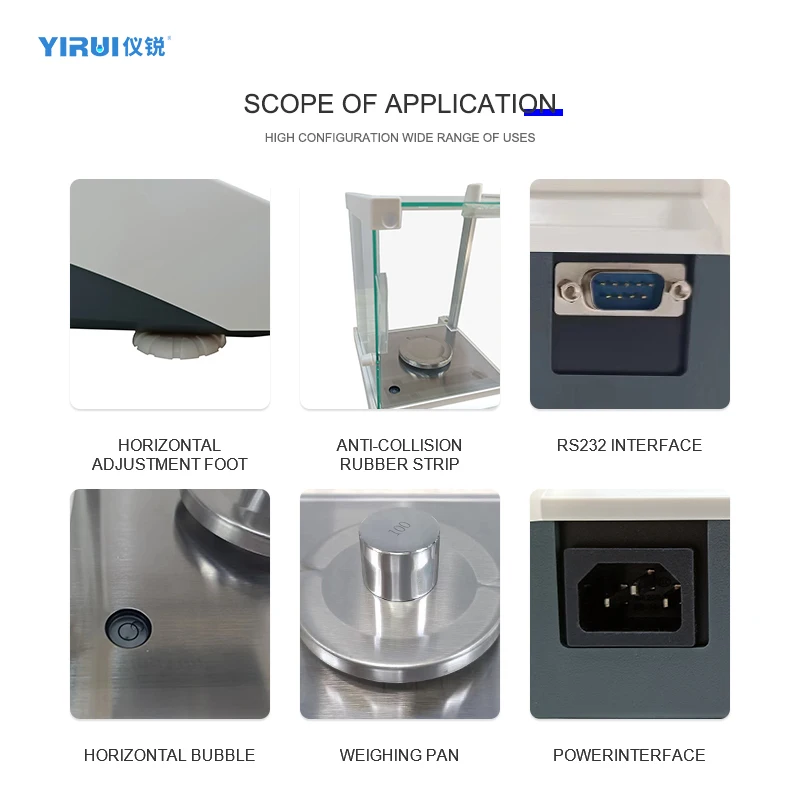 YIRUI 仪锐

SCOPE OF APPLICATION

HIGH CONFIGURATION WIDE RANGE OF USES

HORIZONTAL ADJUSTMENT FOOT

ANTI-COLLISION RUBBER STRIP

RS232 INTERFACE

100

HORIZONTAL BUBBLE

WEIGHING PAN

POWERINTERFACE