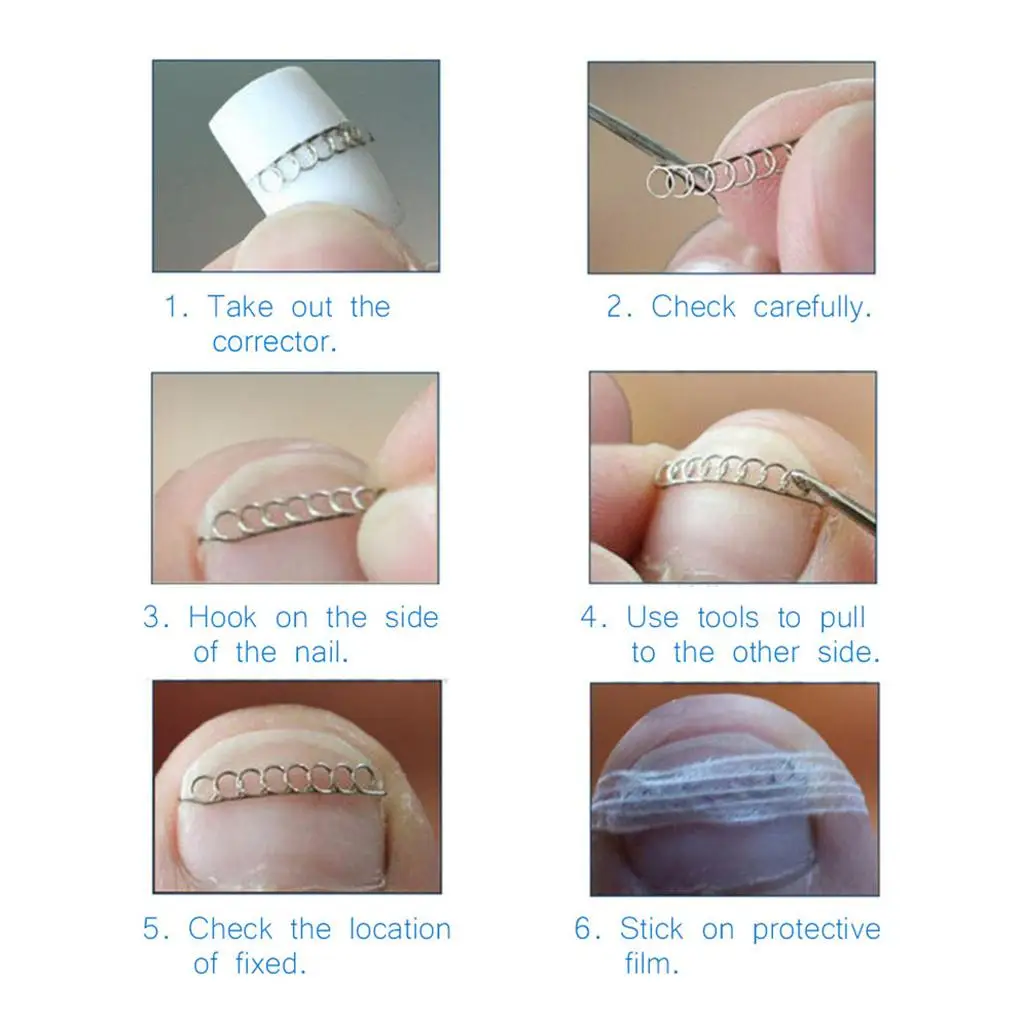 1. Take out the corrector.

2. Check carefully.

3. Hook on the side of the nail.

4. Use tools to pull to the other side.

5. Check the location of fixed.

6. Stick on protective film.