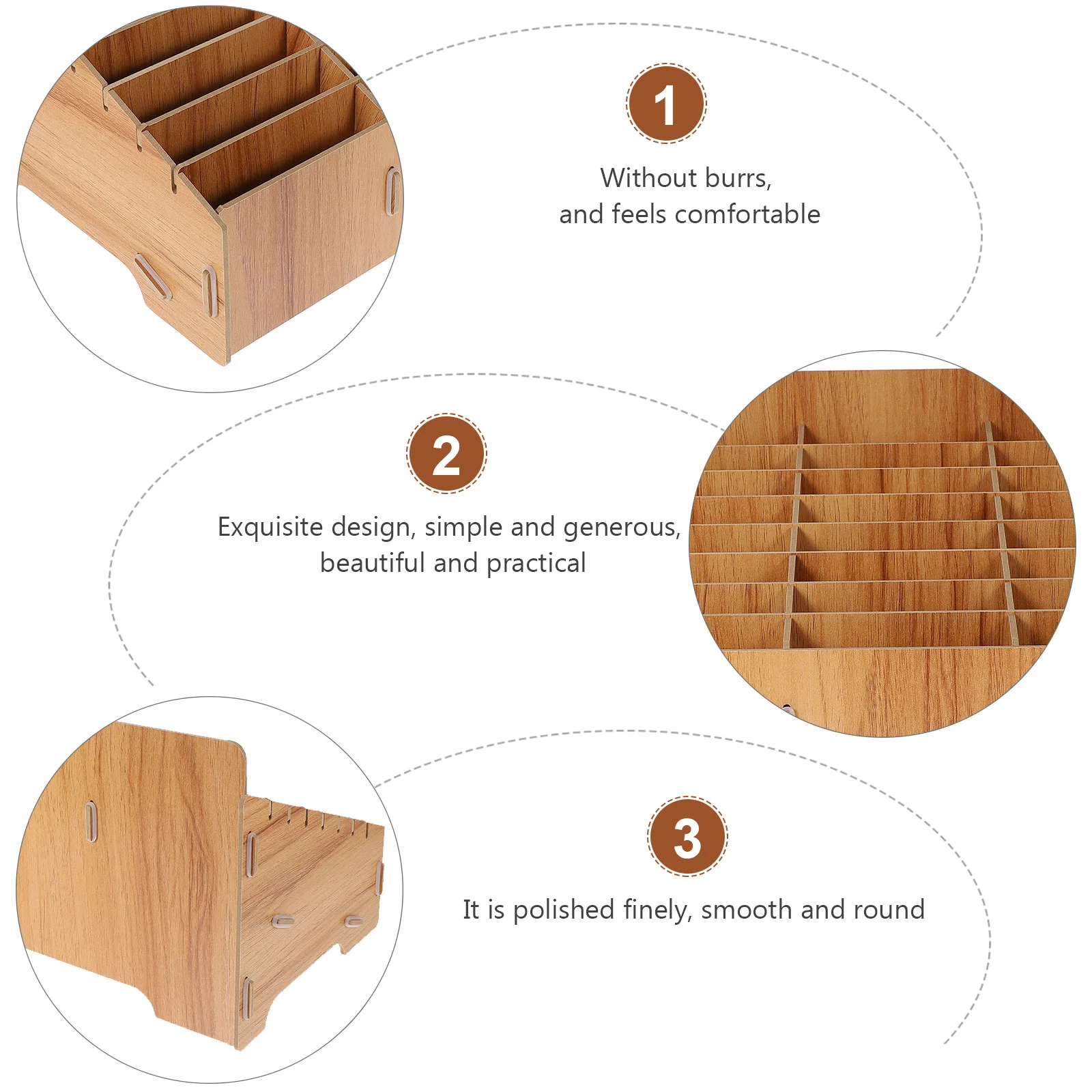 1

Without burrs,
and feels comfortable

2

Exquisite design, simple and generous,
beautiful and practical

3

It is polished finely, smooth and round