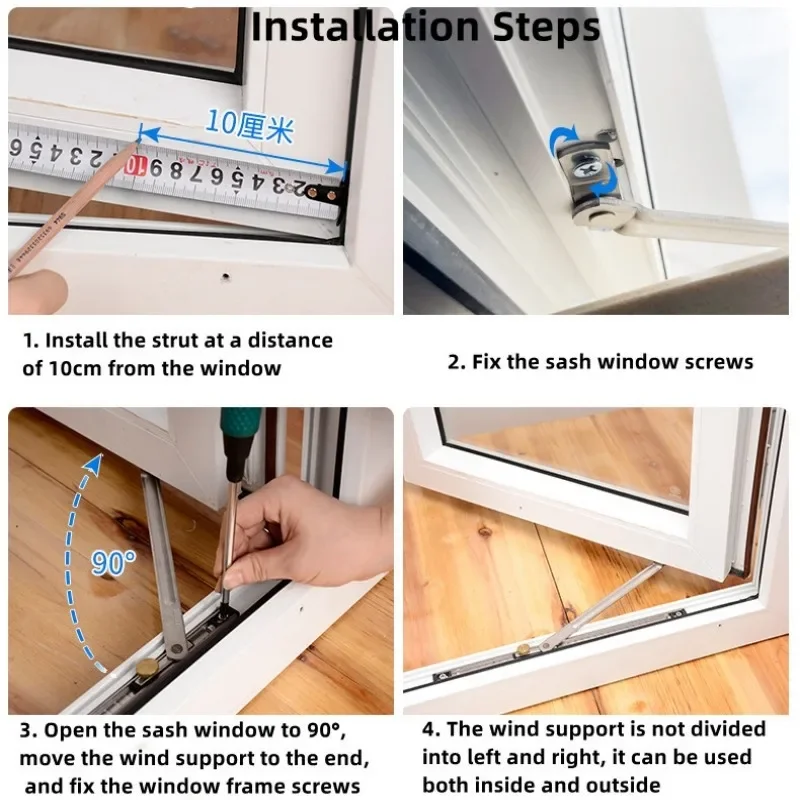 Installation Steps

10厘米

1. Install the strut at a distance of 10cm from the window

2. Fix the sash window screws

90°

3. Open the sash window to 90°, move the wind support to the end, and fix the window frame screws

4. The wind support is not divided into left and right, it can be used both inside and outside