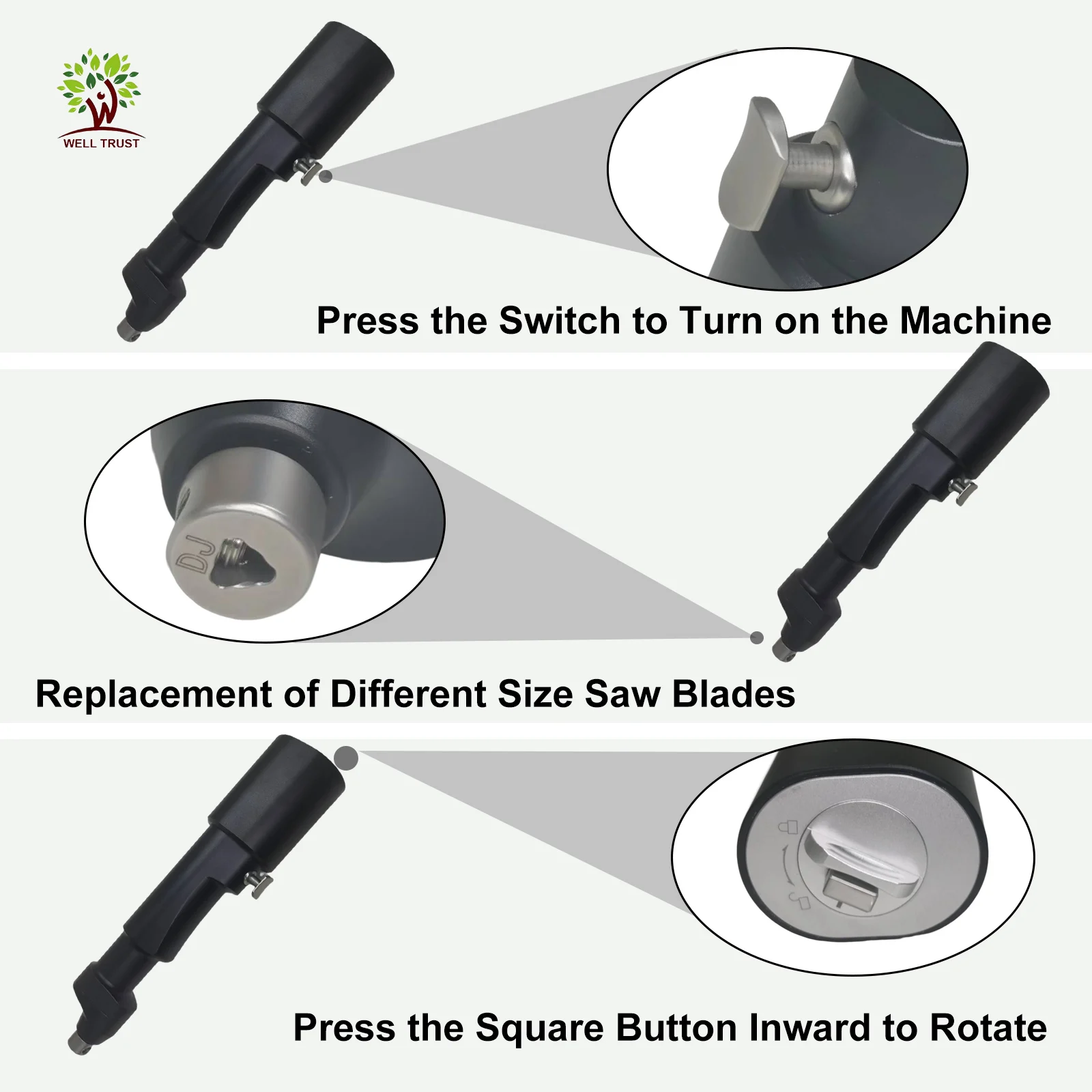 WELL TRUST

Press the Switch to Turn on the Machine

DJ

Replacement of Different Size Saw Blades

Press the Square Button Inward to Rotate