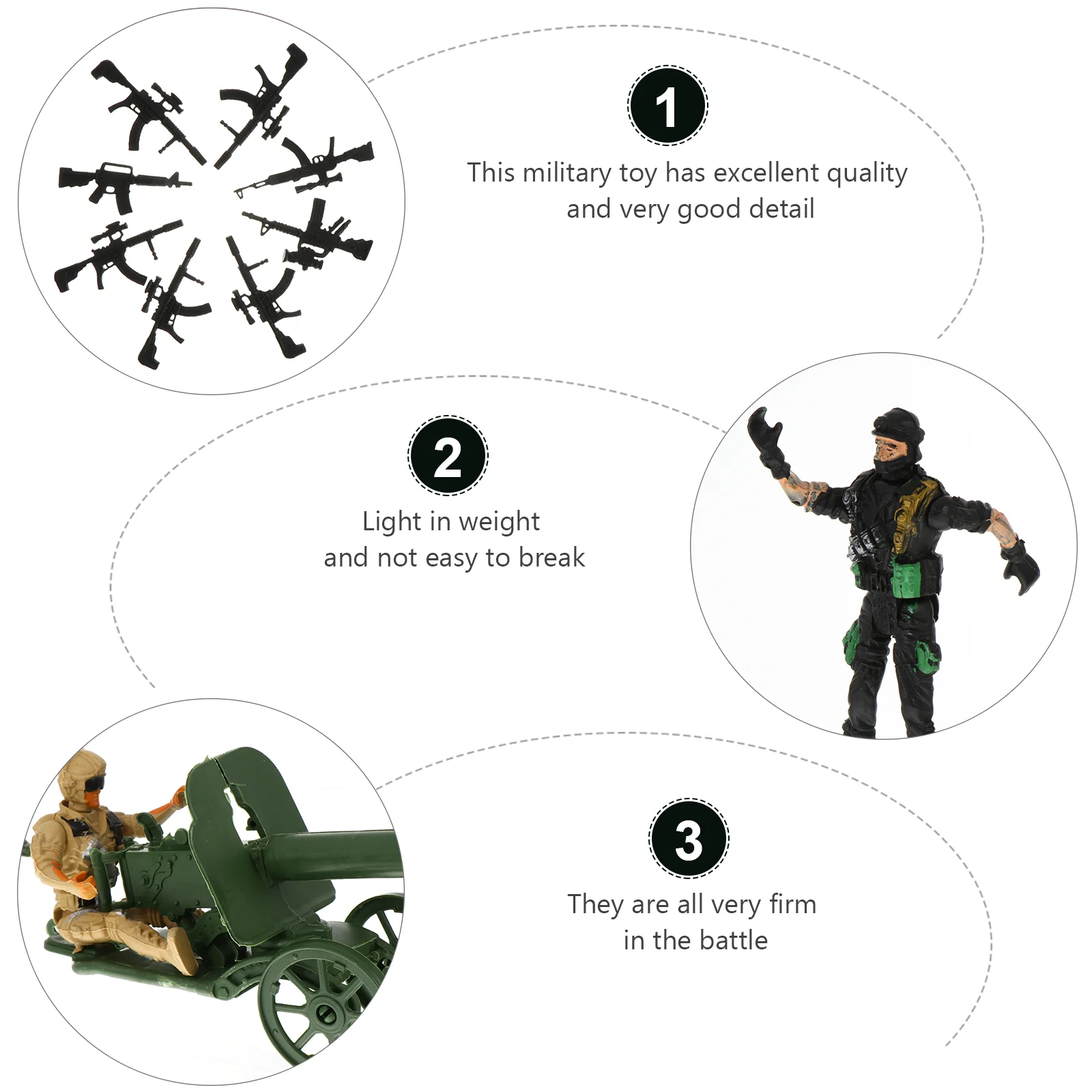 1

This military toy has excellent quality and very good detail

2

Light in weight and not easy to break

3

They are all very firm in the battle