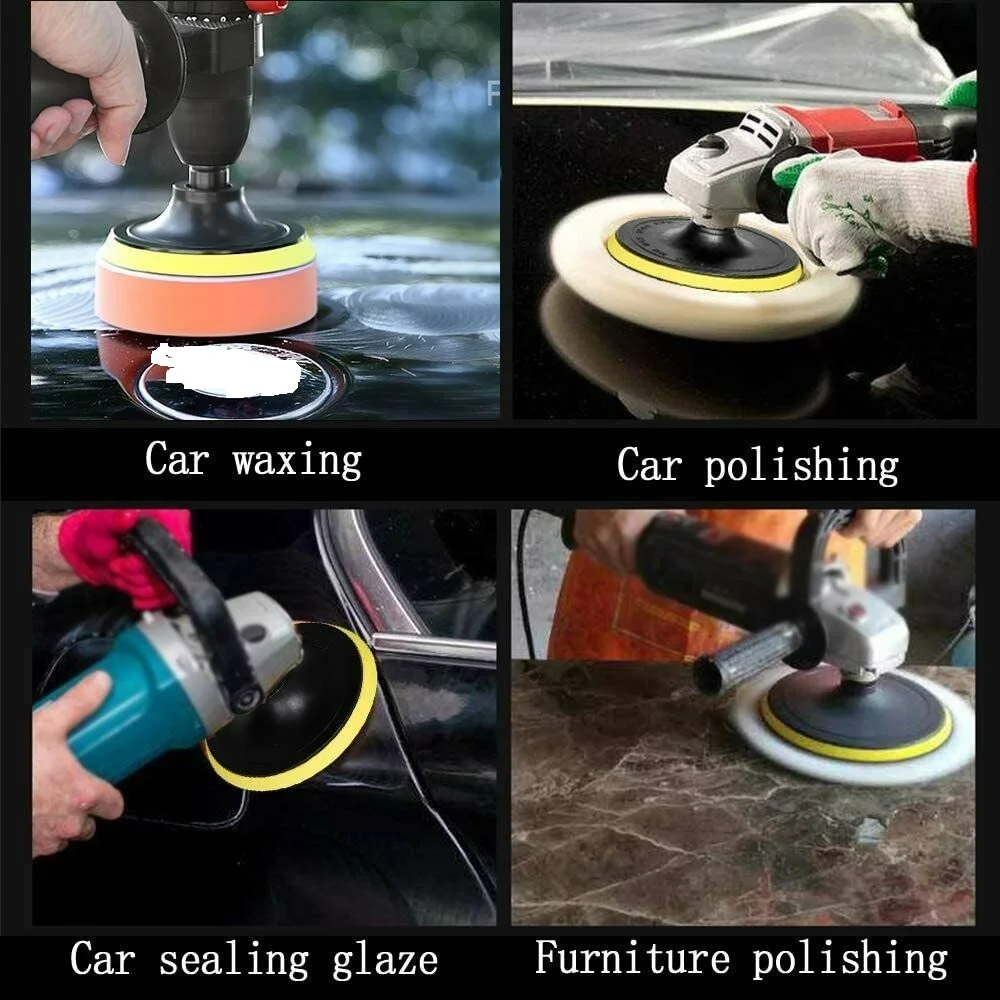 Car waxing

Car polishing

Car sealing glaze

Furniture polishing