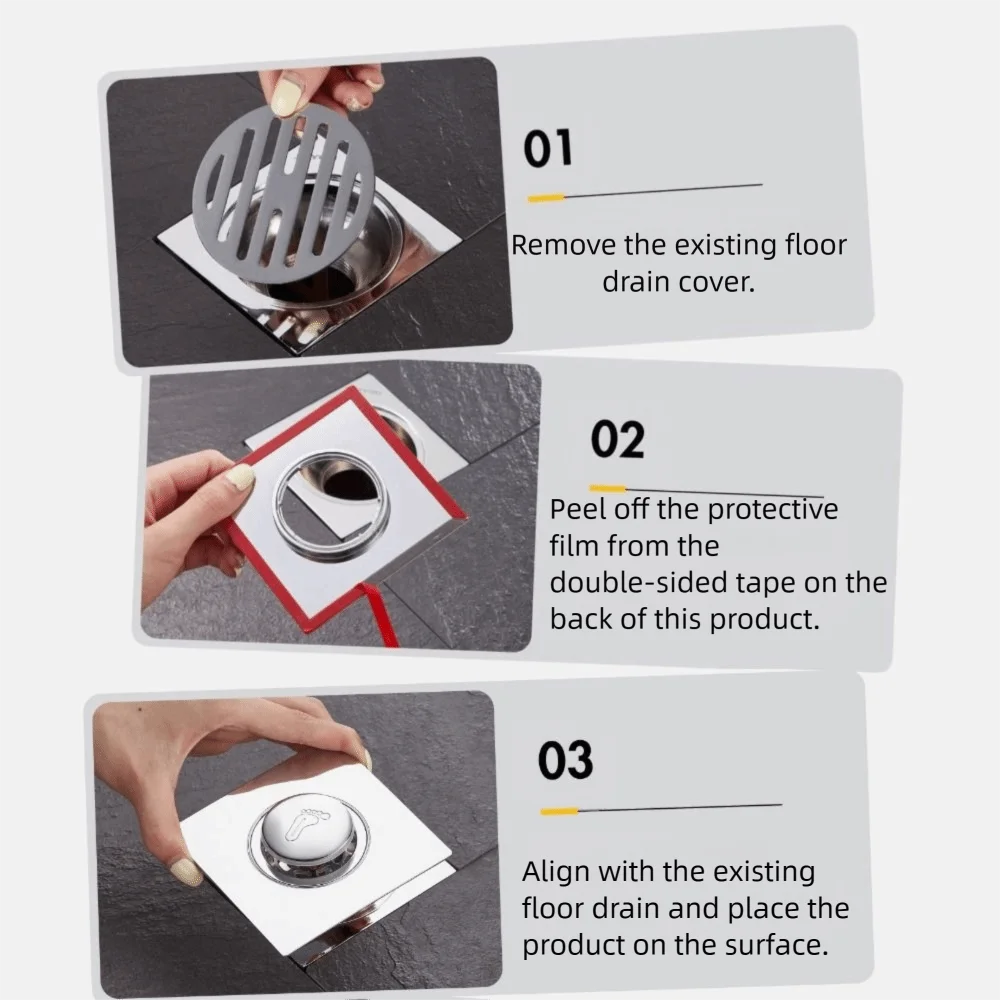 01

Remove the existing floor drain cover.

02

Peel off the protective film from the double-sided tape on the back of this product.

03

Align with the existing floor drain and place the product on the surface.