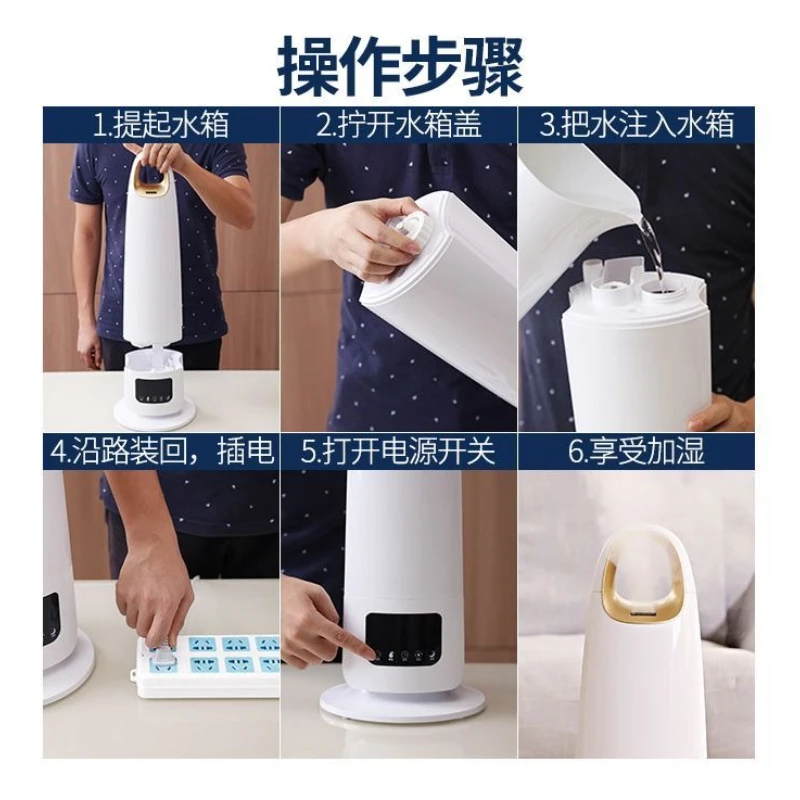 操作步骤

1.提起水箱

2.拧开水箱盖

3.把水注入水箱

4.沿路装回，插电

5.打开电源开关

6.享受加湿