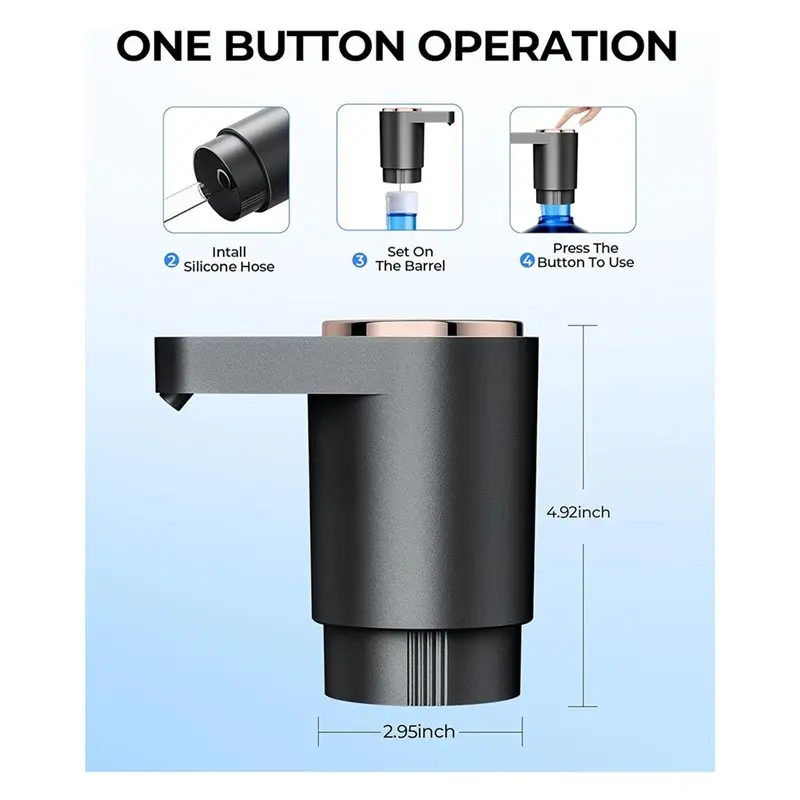 ONE BUTTON OPERATION

2 Intall Silicone Hose

3 Set On The Barrel

4 Press The Button To Use

4.92inch

2.95inch