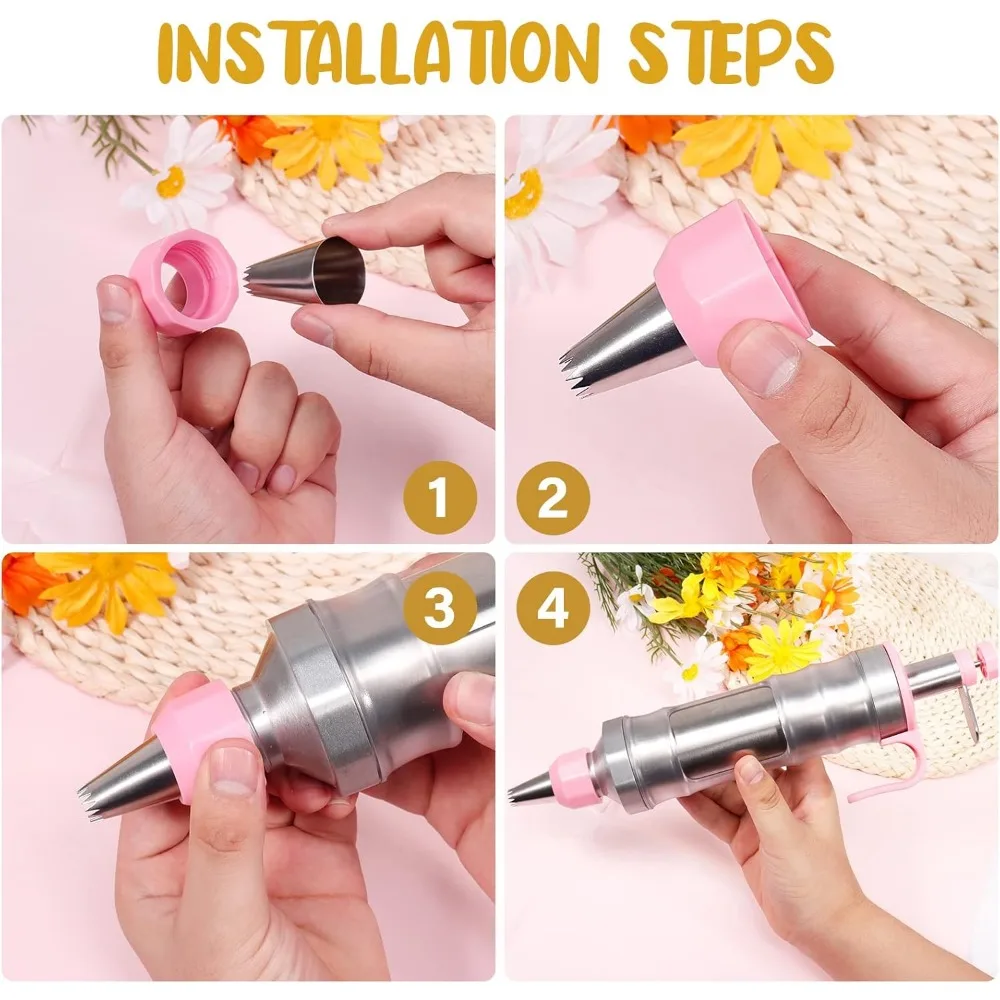 INSTALLATION STEPS

1

2

3

4