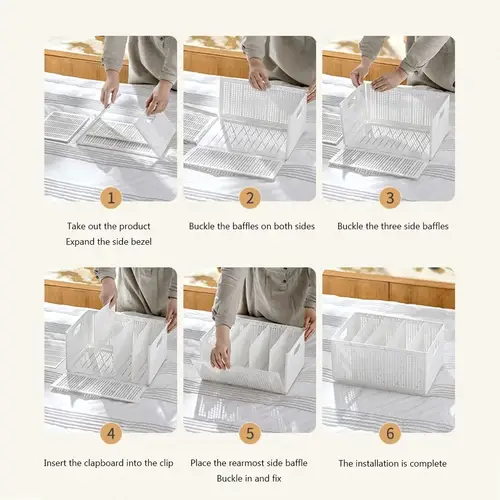 1

Take out the product
Expand the side bezel

2

Buckle the baffles on both sides

3

Buckle the three side baffles

4

Insert the clapboard into the clip

5

Place the rearmost side baffle
Buckle in and fix

6

The installation is complete