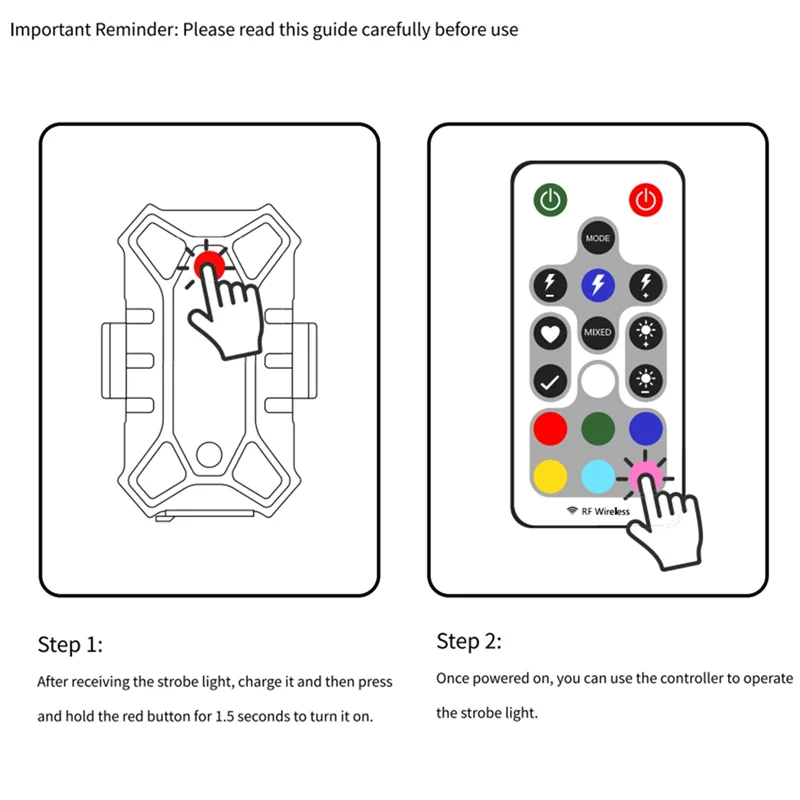 Important Reminder: Please read this guide carefully before use

MODE

MIXED

RF Wireless

Step 1:

After receiving the strobe light, charge it and then press and hold the red button for 1.5 seconds to turn it on.

Step 2:

Once powered on, you can use the controller to operate the strobe light.