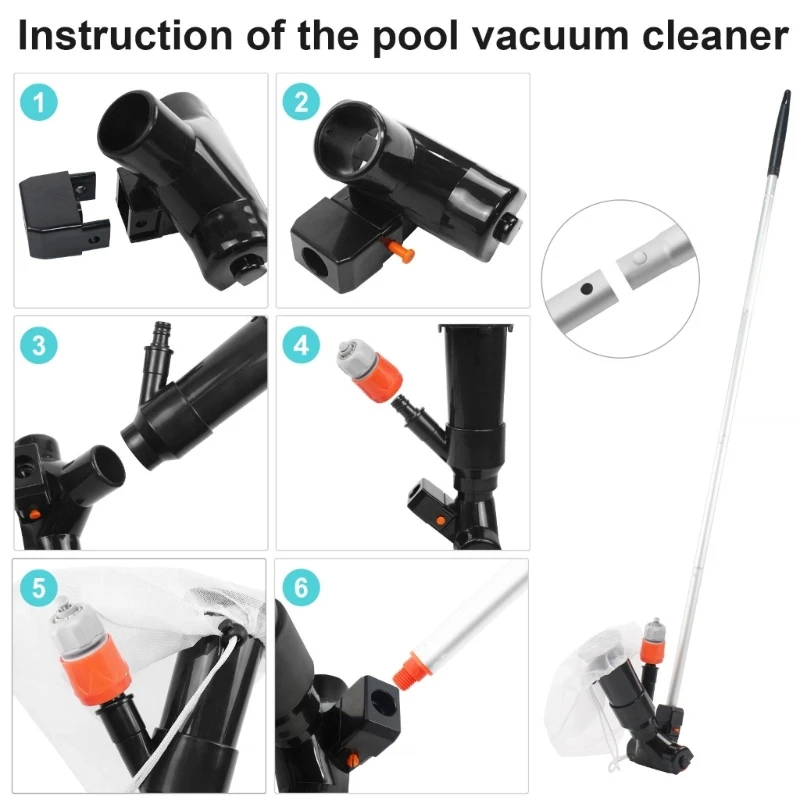 Instruction of the pool vacuum cleaner

1

2

3

4

5

6