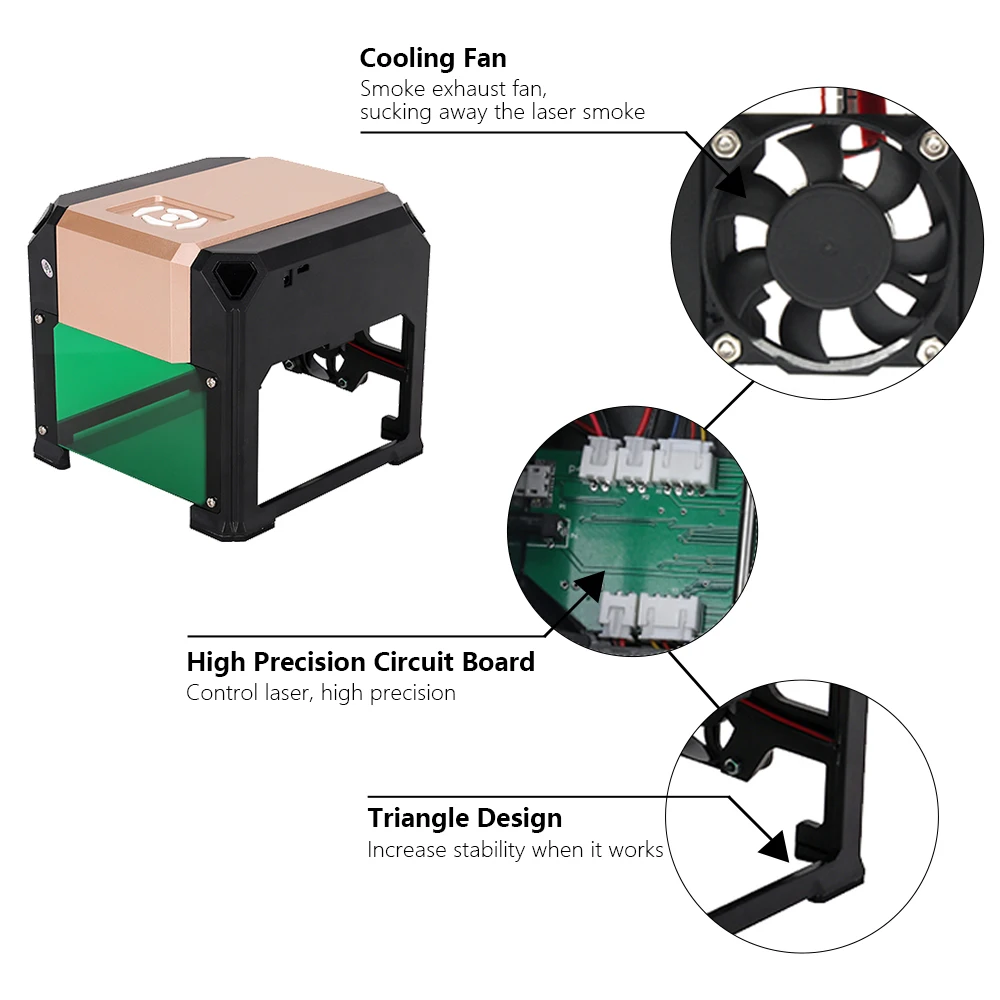 Cooling Fan
Smoke exhaust fan, sucking away the laser smoke

High Precision Circuit Board
Control laser, high precision

Triangle Design
Increase stability when it works