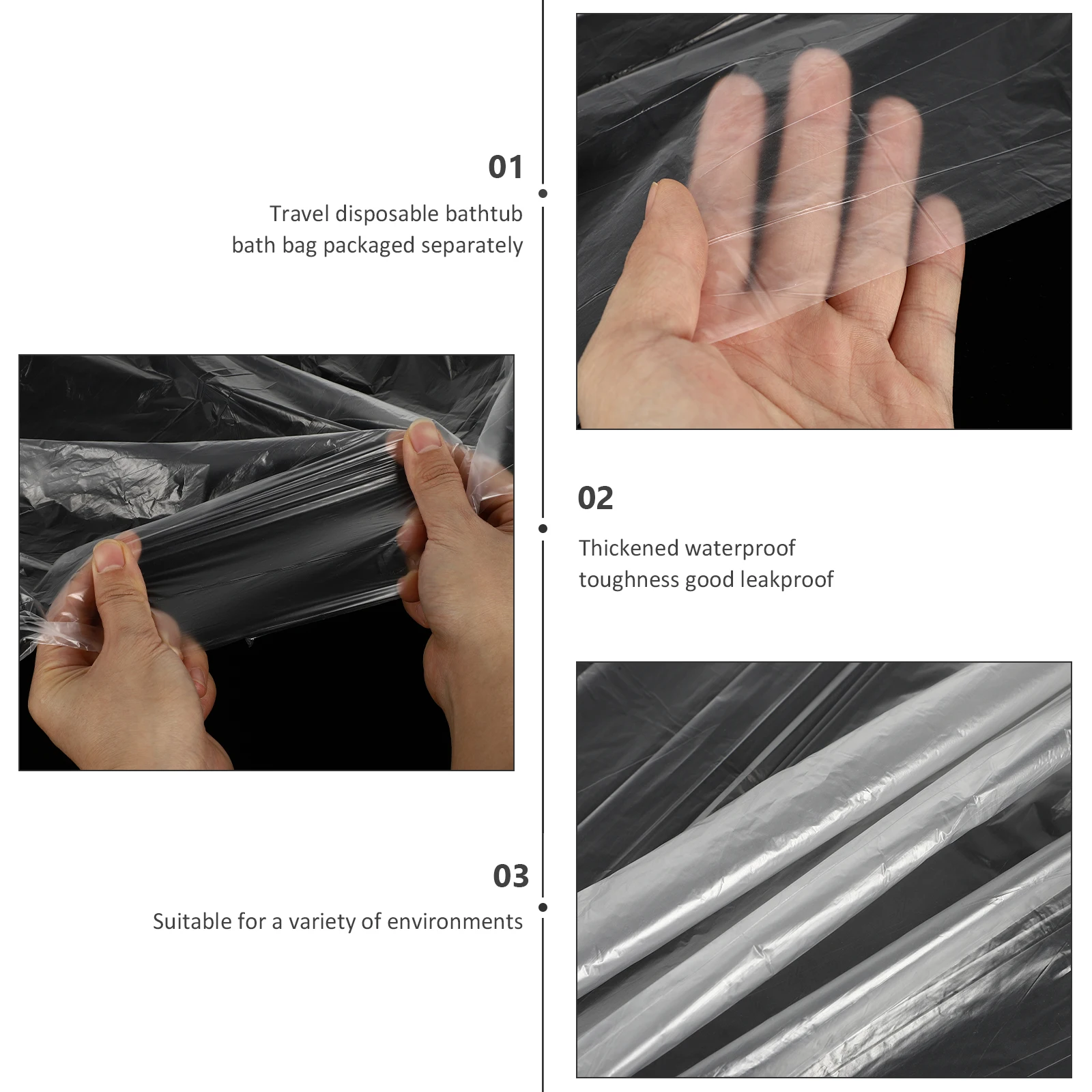 01

Travel disposable bathtub bath bag packaged separately

02

Thickened waterproof toughness good leakproof

03

Suitable for a variety of environments