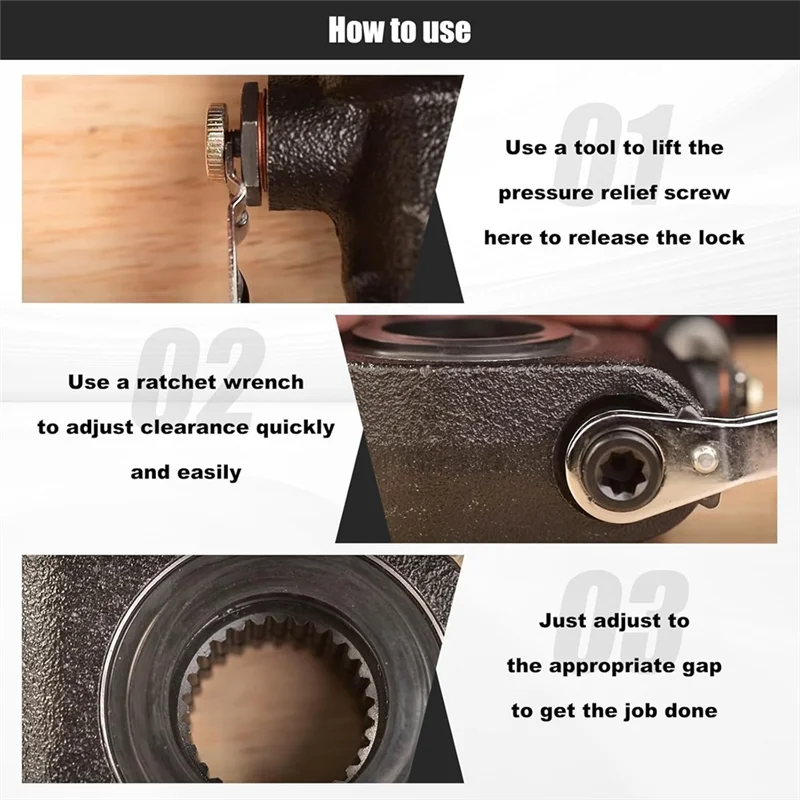 How to use

01

Use a tool to lift the pressure relief screw here to release the lock

02

Use a ratchet wrench to adjust clearance quickly and easily

03

Just adjust to the appropriate gap to get the job done